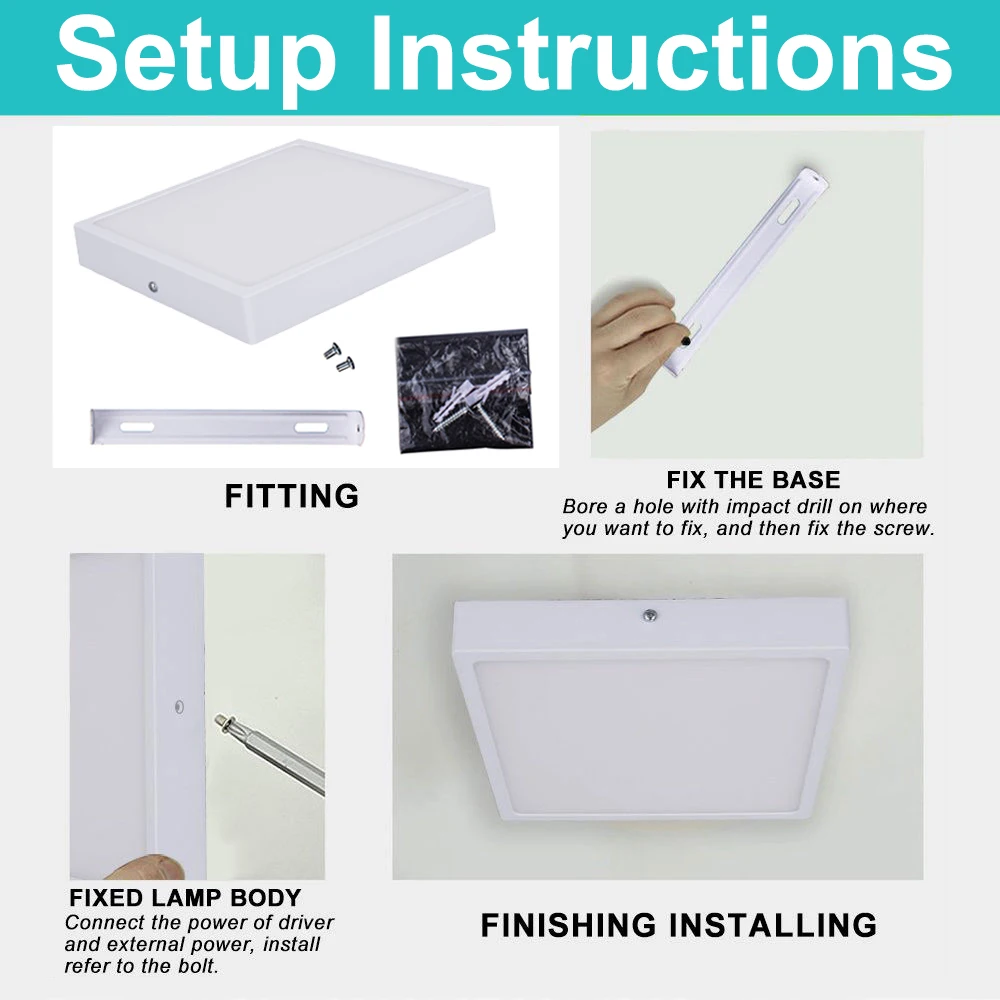 Setup Instructions

FITTING

FIX THE BASE
Bore a hole with impact drill on where you want to fix, and then fix the screw.

FIXED LAMP BODY
Connect the power of driver and external power, install refer to the bolt.

FINISHING INSTALLING