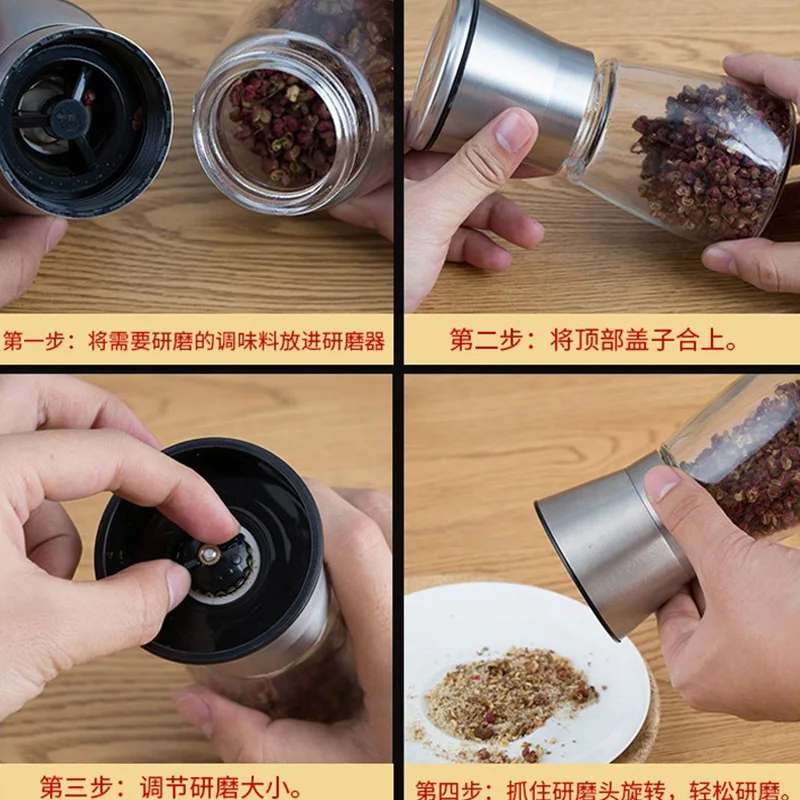 第一步：将需要研磨的调味料放进研磨器

第二步：将顶部盖子合上。

第三步：调节研磨大小。

第四步：抓住研磨头旋转，轻松研磨。