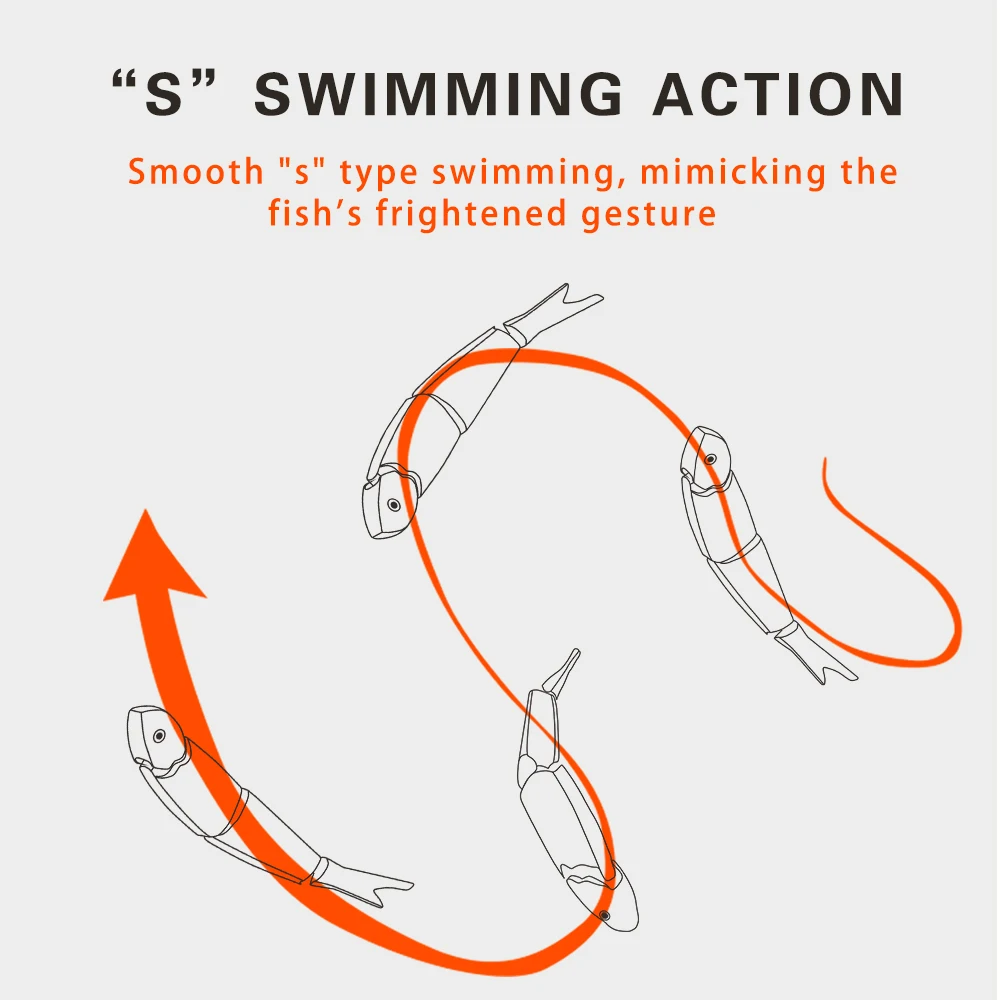 “S” SWIMMING ACTION

Smooth "s" type swimming, mimicking the fish’s frightened gesture