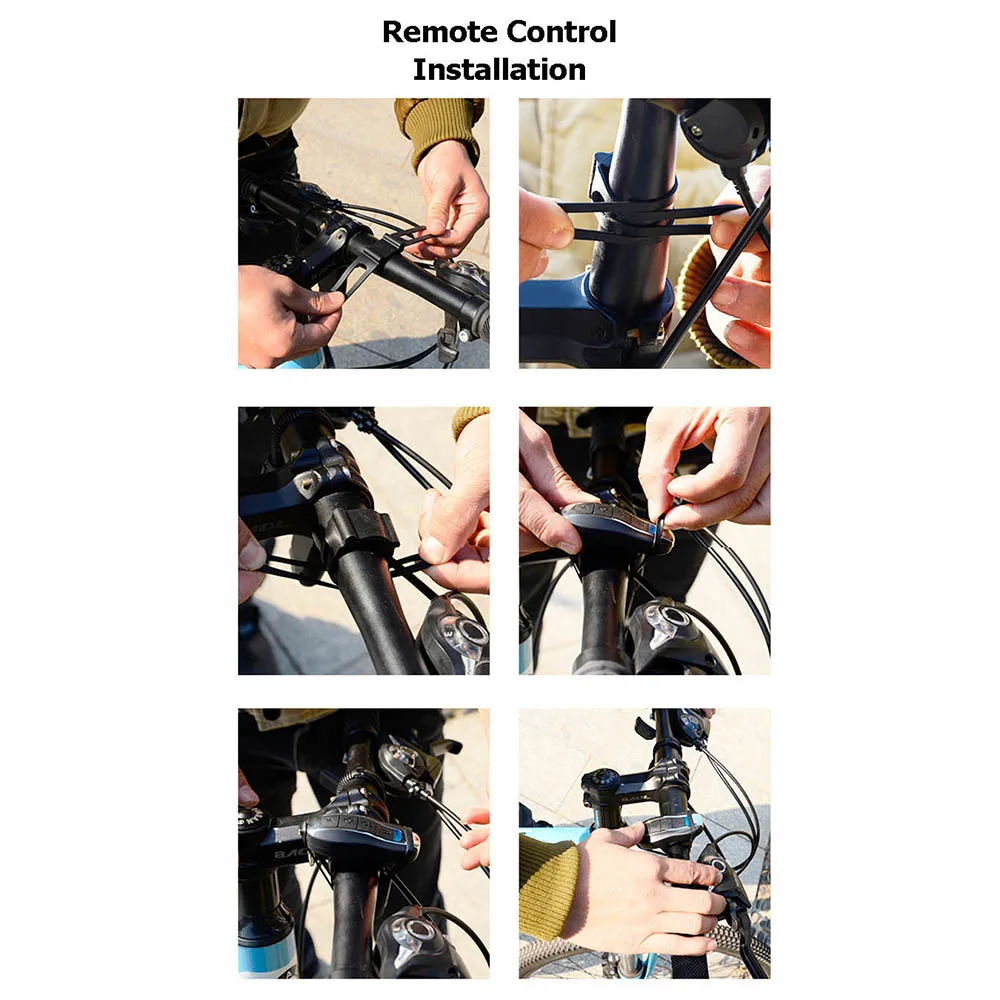 Remote Control
Installation