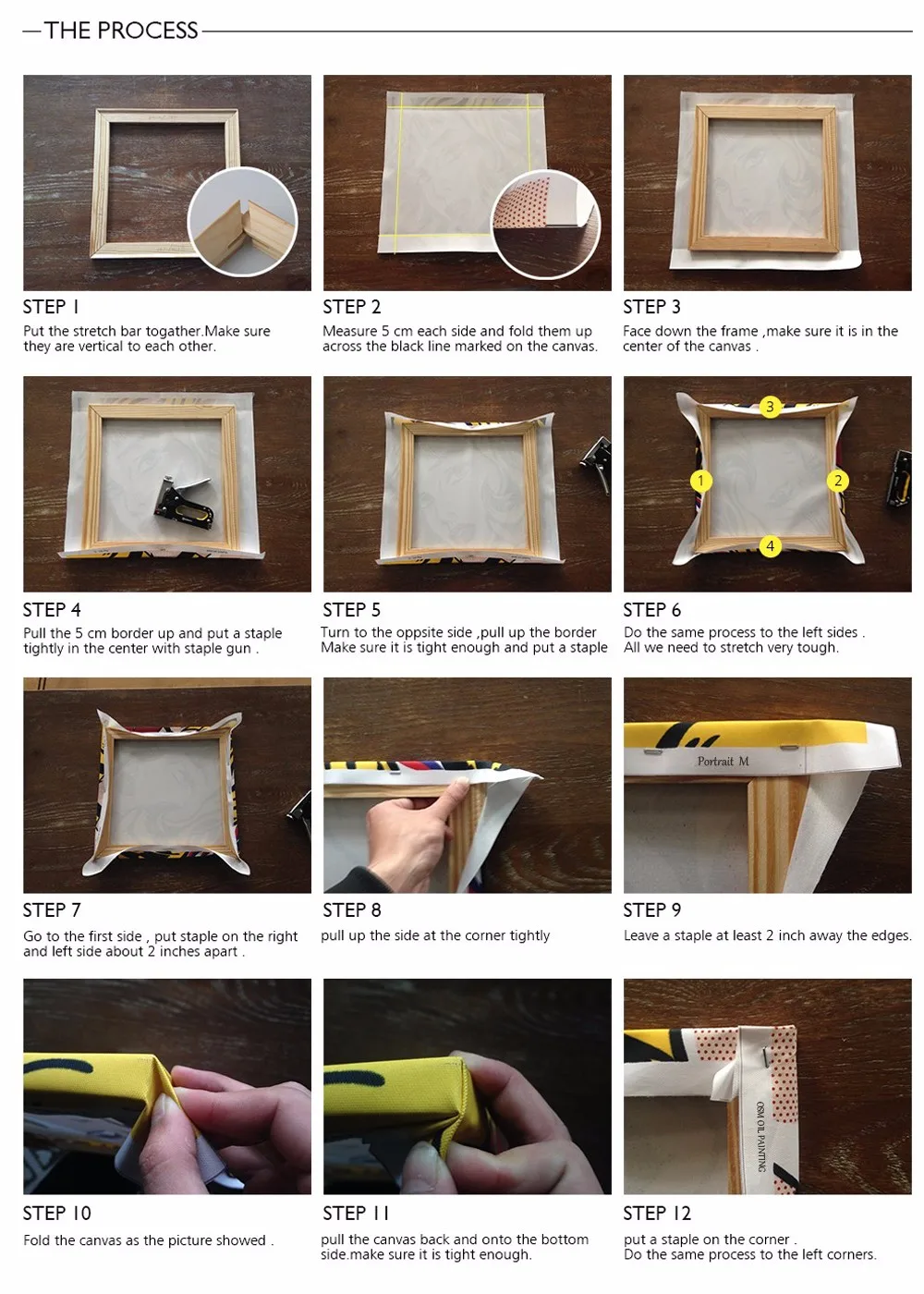 THE PROCESS

STEP 1
Put the stretch bar togather.Make sure they are vertical to each other.

STEP 2
Measure 5 cm each side and fold them up across the black line marked on the canvas.

STEP 3
Face down the frame ,make sure it is in the center of the canvas .

STEP 4
Pull the 5 cm border up and put a staple tightly in the center with staple gun .

STEP 5
Turn to the oppsite side ,pull up the border Make sure it is tight enough and put a staple

3
1
2
4

STEP 6
Do the same process to the left sides . All we need to stretch very tough.

STEP 7
Go to the first side , put staple on the right and left side about 2 inches apart .

STEP 8
pull up the side at the corner tightly

Portrait M

STEP 9
Leave a staple at least 2 inch away the edges.

STEP 10
Fold the canvas as the picture showed .

STEP 11
pull the canvas back and onto the bottom side.make sure it is tight enough.

OSM OIL PAINTING

STEP 12
put a staple on the corner . Do the same process to the left corners.