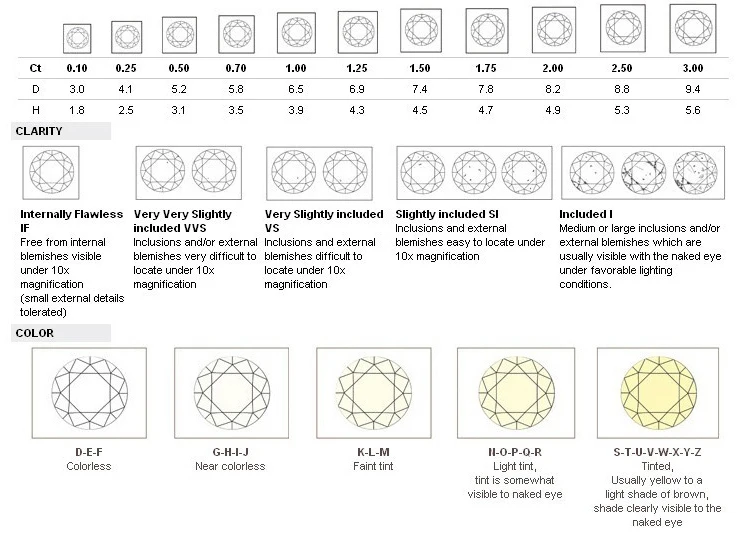 | Ct | 0.10 | 0.25 | 0.50 | 0.70 | 1.00 | 1.25 | 1.50 | 1.75 | 2.00 | 2.50 | 3.00 |
|---|---|---|---|---|---|---|---|---|---|---|---|
| D | 3.0 | 4.1 | 5.2 | 5.8 | 6.5 | 6.9 | 7.4 | 7.8 | 8.2 | 8.8 | 9.4 |
| H | 1.8 | 2.5 | 3.1 | 3.5 | 3.9 | 4.3 | 4.5 | 4.7 | 4.9 | 5.3 | 5.6 |

CLARITY

Internally Flawless IF
Free from internal blemishes visible under 10x magnification (small external details tolerated)

Very Very Slightly included VVS
Inclusions and/or external blemishes very difficult to locate under 10x magnification

Very Slightly included VS
Inclusions and external blemishes difficult to locate under 10x magnification

Slightly included SI
Inclusions and external blemishes easy to locate under 10x magnification

Included I
Medium or large inclusions and/or external blemishes which are usually visible with the naked eye under favorable lighting conditions.

COLOR

D-E-F
Colorless

G-H-I-J
Near colorless

K-L-M
Faint tint

N-O-P-Q-R
Light tint, tint is somewhat visible to naked eye

S-T-U-V-W-X-Y-Z
Tinted, Usually yellow to a light shade of brown, shade clearly visible to the naked eye