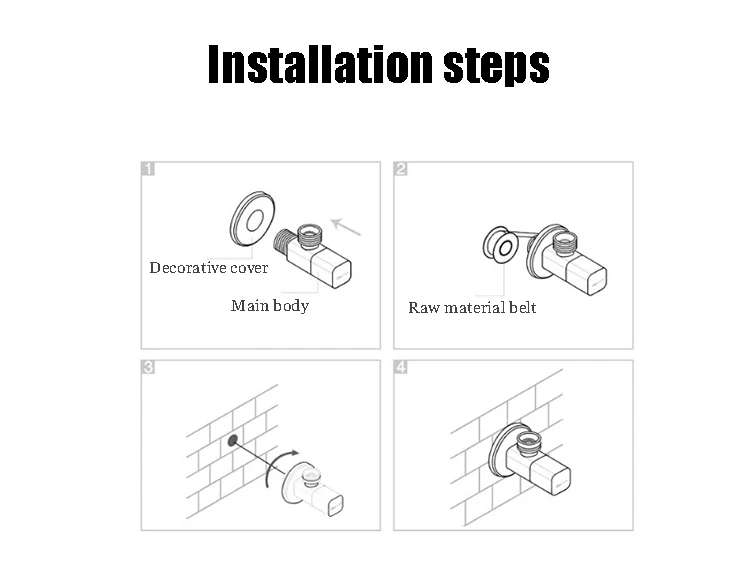 Installation steps

1

Decorative cover

Main body

2

Raw material belt

3

4