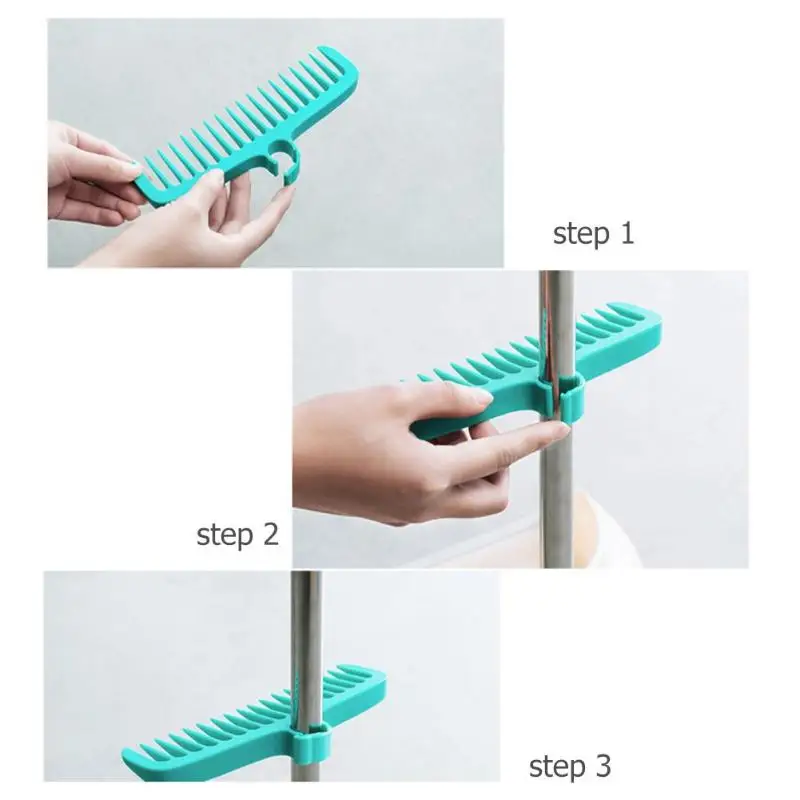 step 1

step 2

step 3