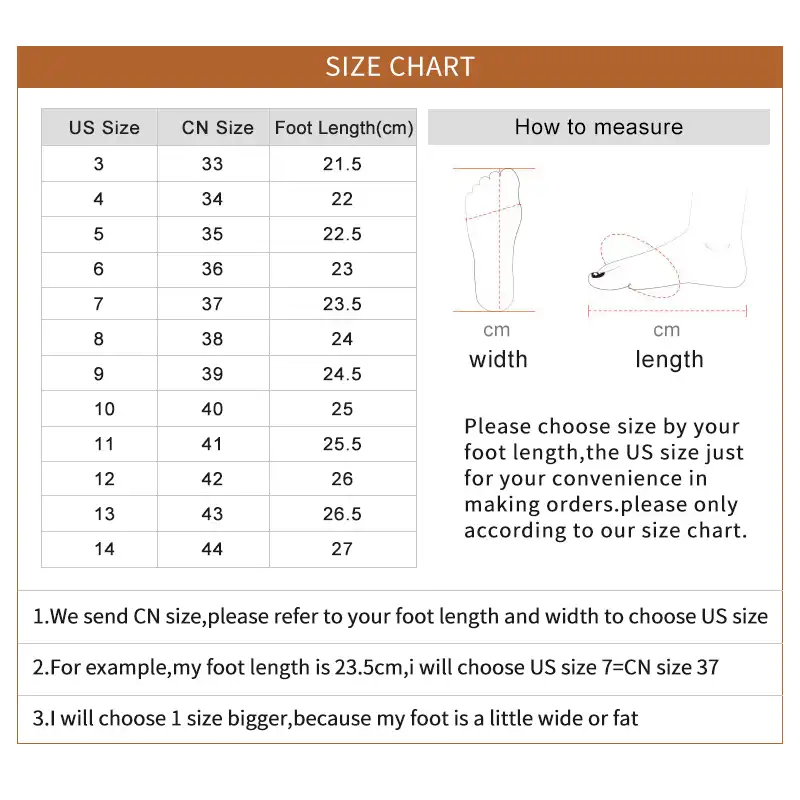 SIZE CHART

| US Size | CN Size | Foot Length(cm) |
|---|---|---|
| 3 | 33 | 21.5 |
| 4 | 34 | 22 |
| 5 | 35 | 22.5 |
| 6 | 36 | 23 |
| 7 | 37 | 23.5 |
| 8 | 38 | 24 |
| 9 | 39 | 24.5 |
| 10 | 40 | 25 |
| 11 | 41 | 25.5 |
| 12 | 42 | 26 |
| 13 | 43 | 26.5 |
| 14 | 44 | 27 |

How to measure

cm
width

cm
length

Please choose size by your foot length,the US size just for your convenience in making orders.please only according to our size chart.

1.We send CN size,please refer to your foot length and width to choose US size

2.For example,my foot length is 23.5cm,i will choose US size 7=CN size 37

3.I will choose 1 size bigger,because my foot is a little wide or fat