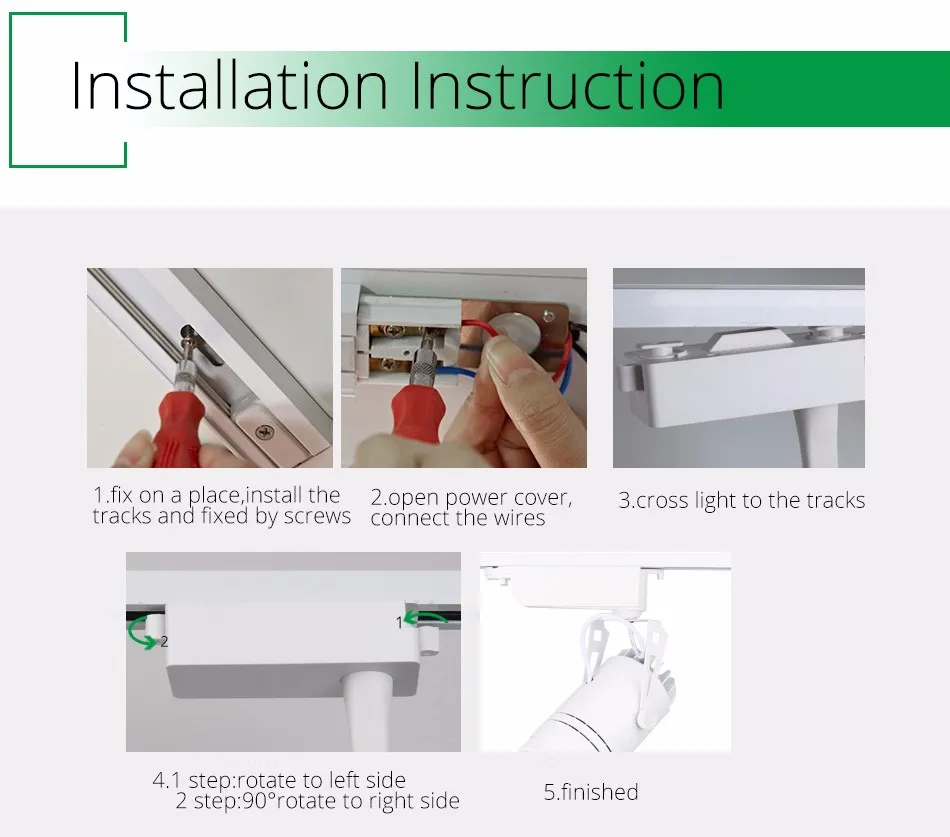 Installation Instruction

1.fix on a place,install the tracks and fixed by screws

2.open power cover, connect the wires

3.cross light to the tracks

2

1

4.1 step:rotate to left side
2 step:90°rotate to right side

5.finished