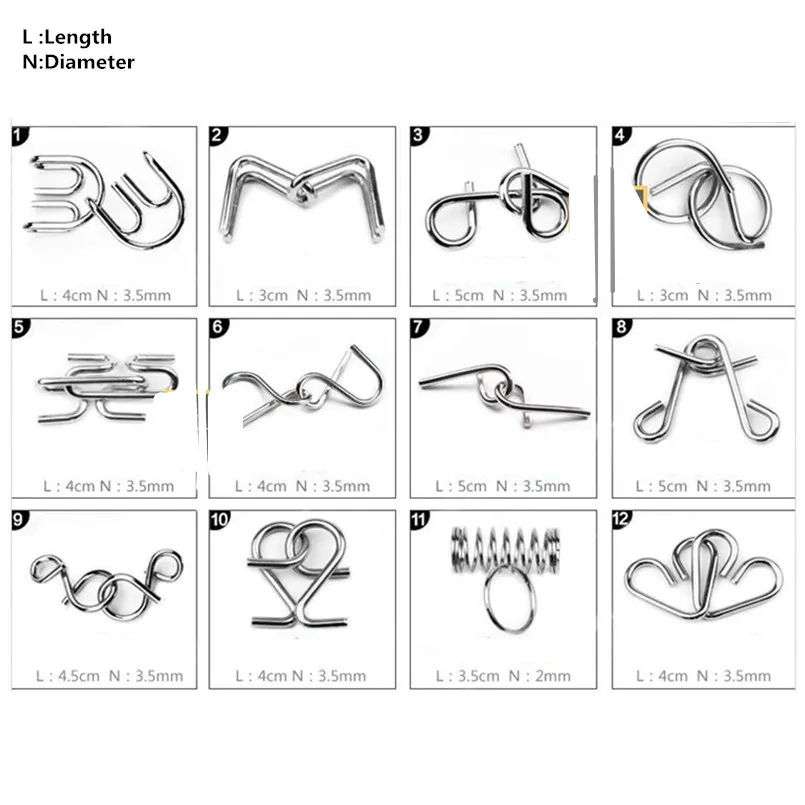 L :Length
N:Diameter

1
L : 4cm N : 3.5mm

2
L : 3cm N : 3.5mm

3
L : 5cm N : 3.5mm

4
L : 3cm N : 3.5mm

5
L : 4cm N : 3.5mm

6
L : 4cm N : 3.5mm

7
L : 5cm N : 3.5mm

8
L : 5cm N : 3.5mm

9
L : 4.5cm N : 3.5mm

10
L : 4cm N : 3.5mm

11
L : 3.5cm N : 2mm

12
L : 4cm N : 3.5mm