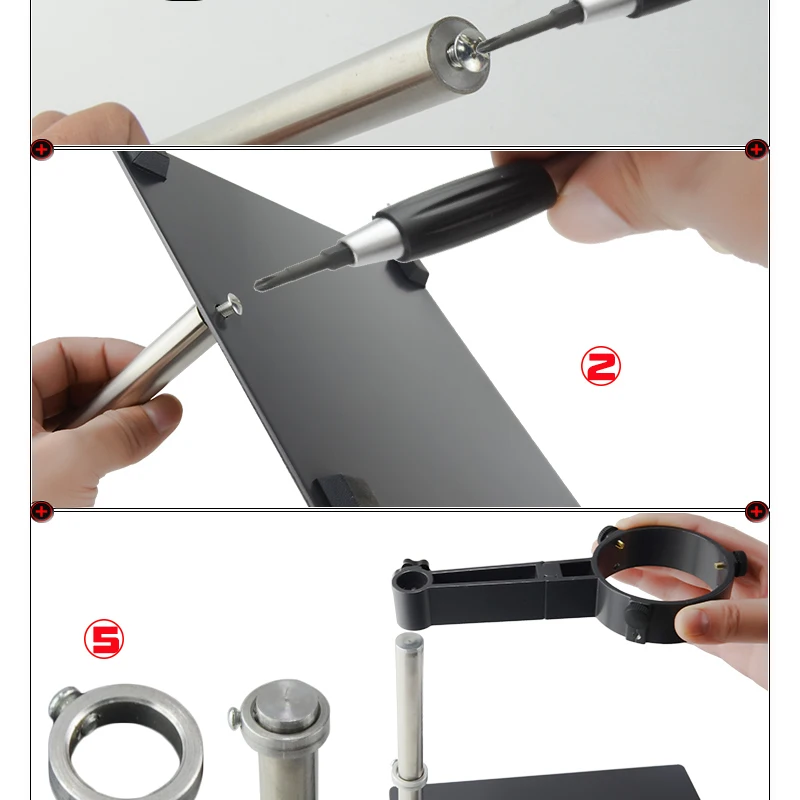 2

5