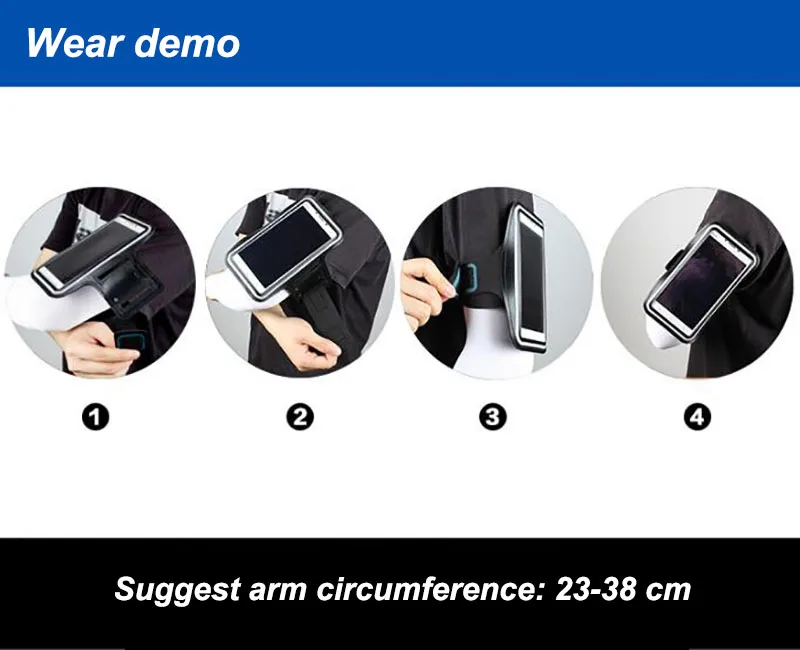 Wear demo

1

2

3

4

Suggest arm circumference: 23-38 cm