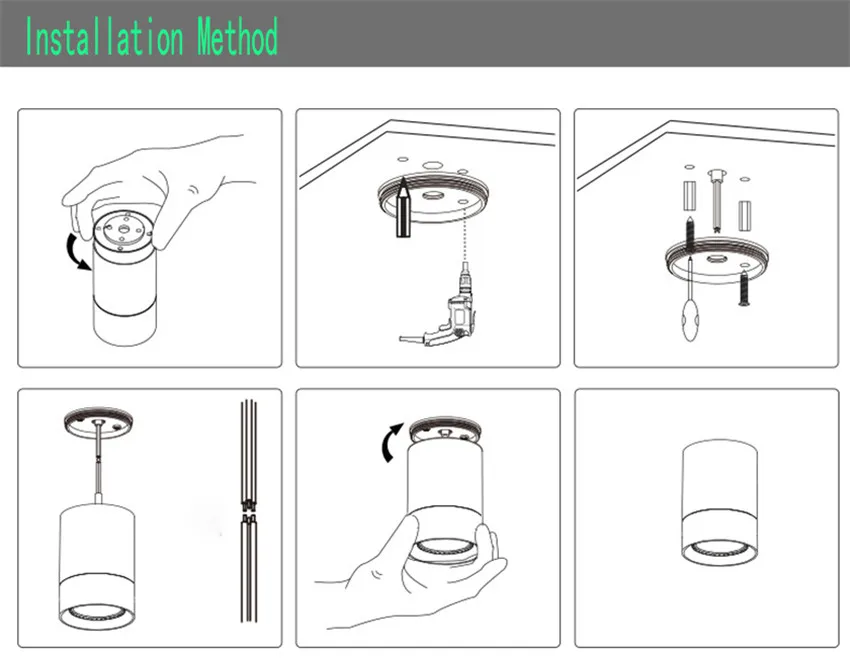 Installation Method