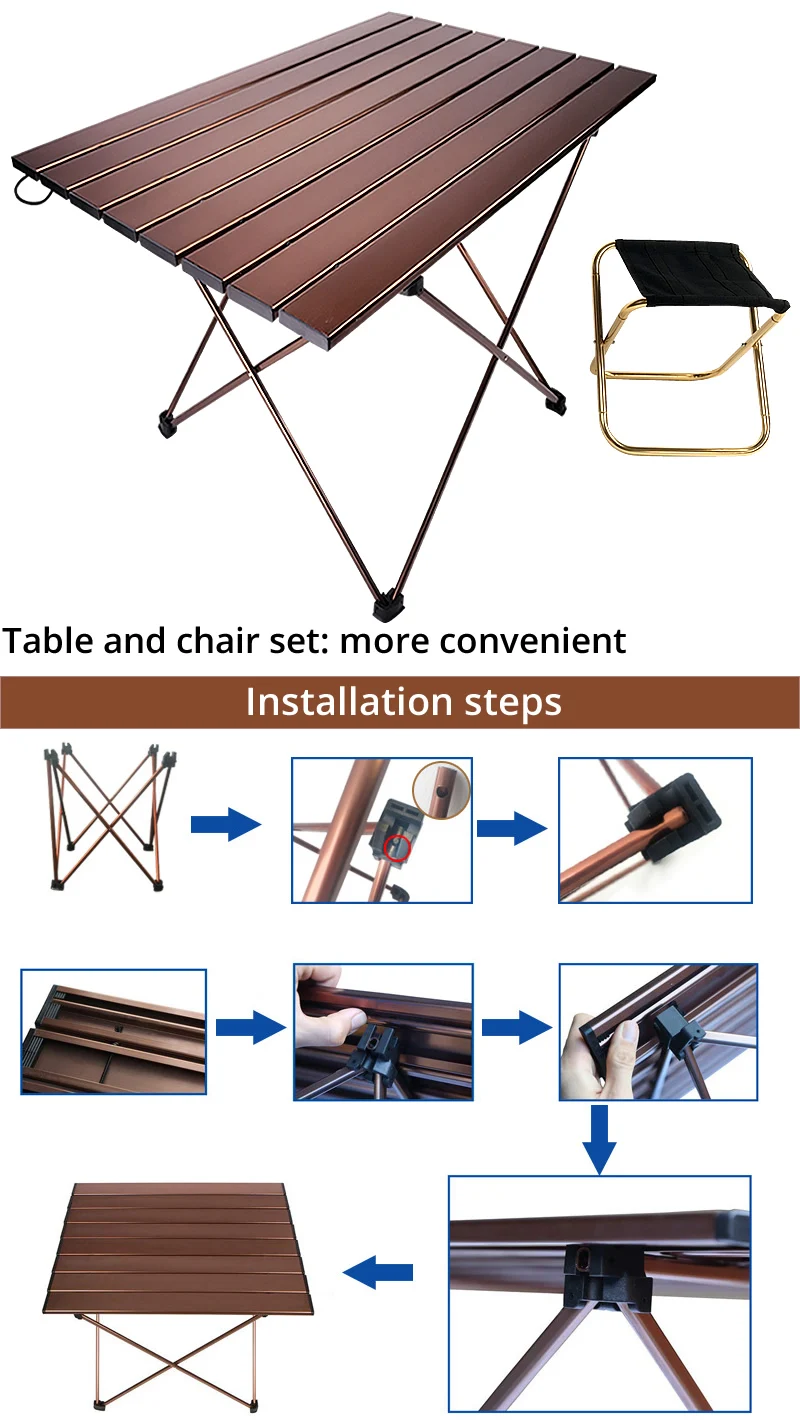 Table and chair set: more convenient

Installation steps