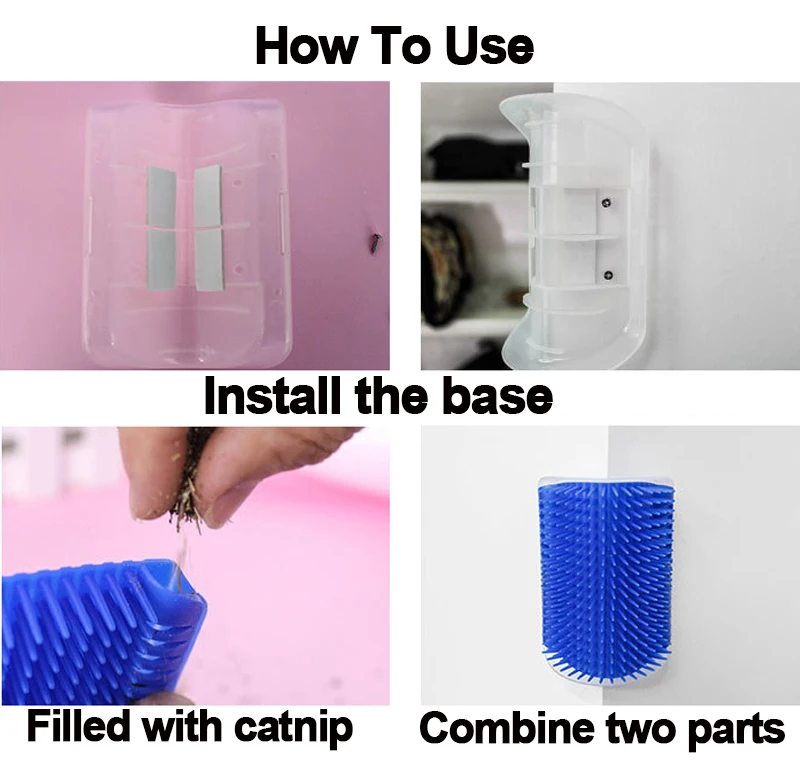 How To Use

Install the base

Filled with catnip

Combine two parts