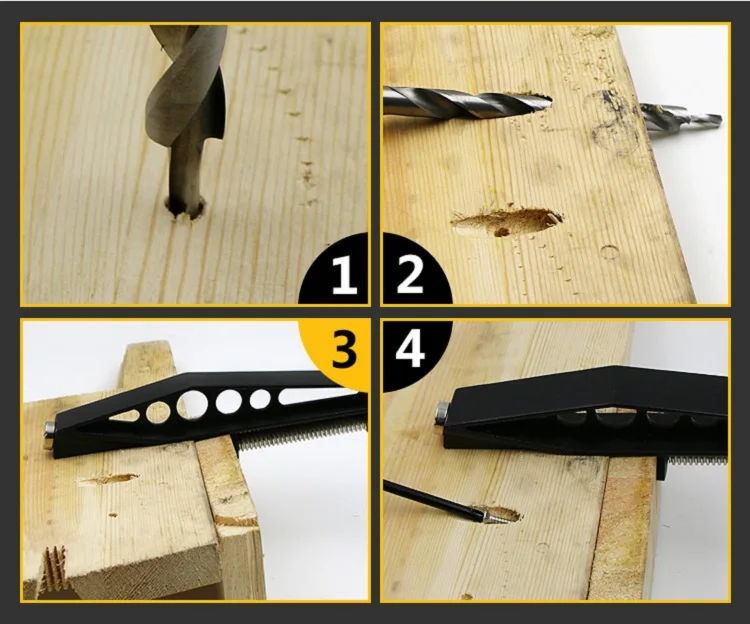 1
2
3
4