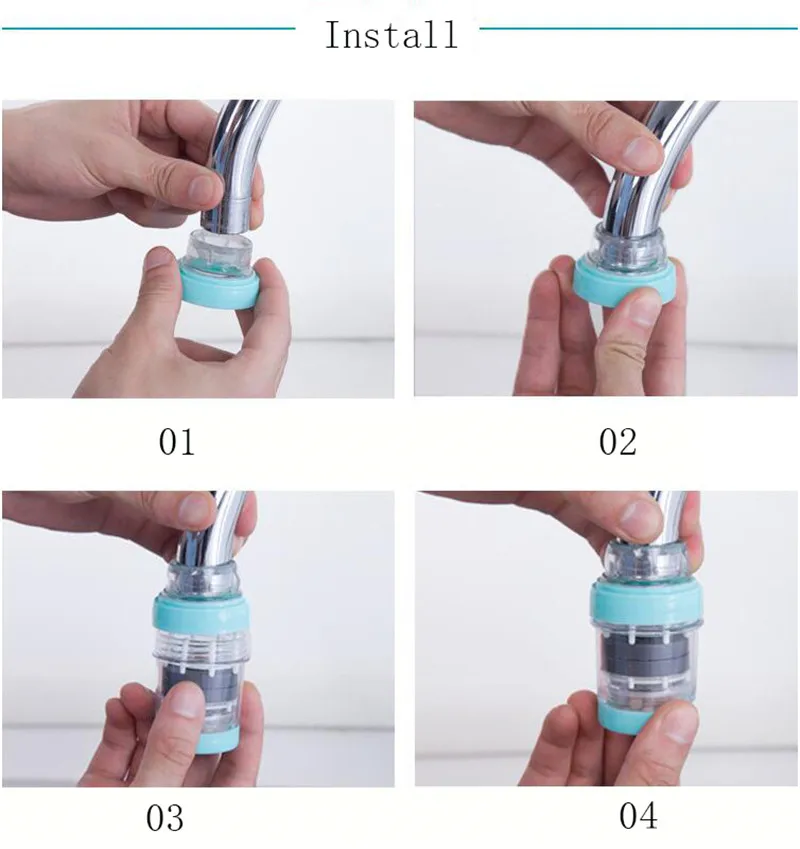 Install

01

02

03

04