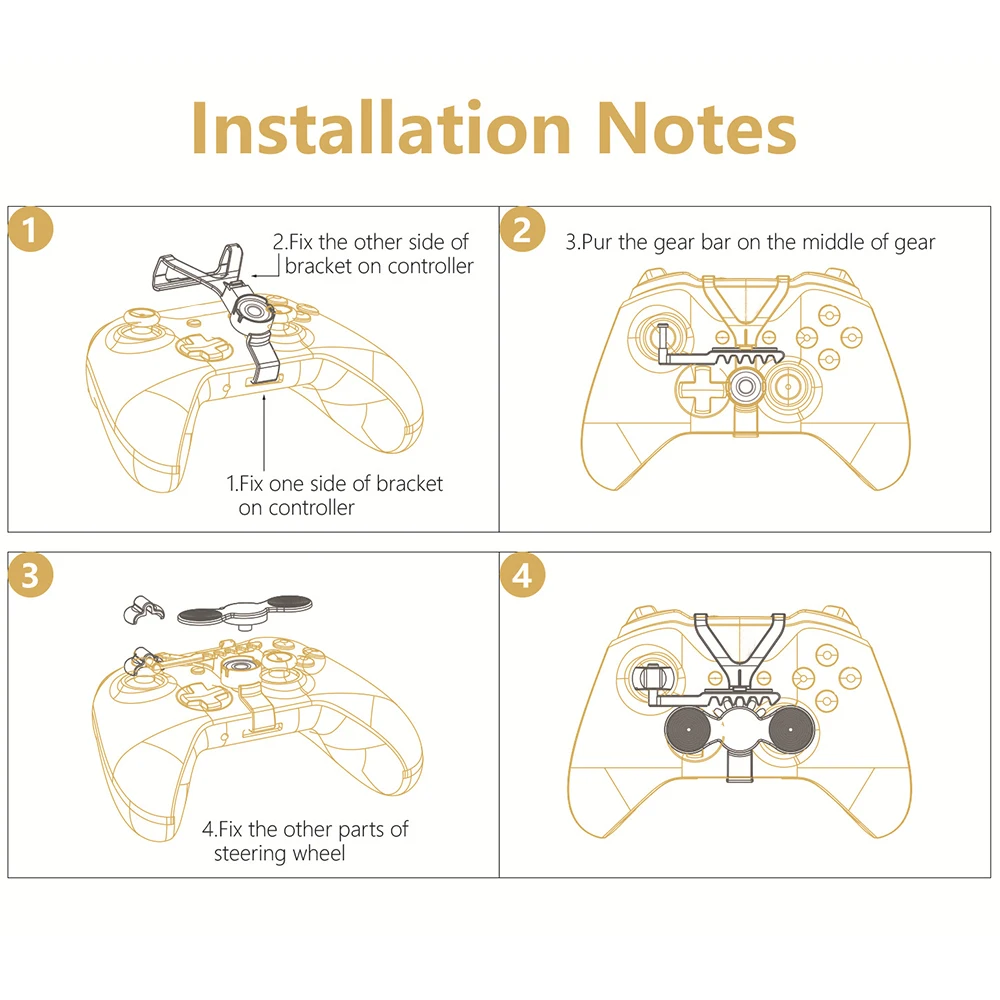 Installation Notes

1

2.Fix the other side of bracket on controller

1.Fix one side of bracket on controller

2

3.Pur the gear bar on the middle of gear

3

4.Fix the other parts of steering wheel

4