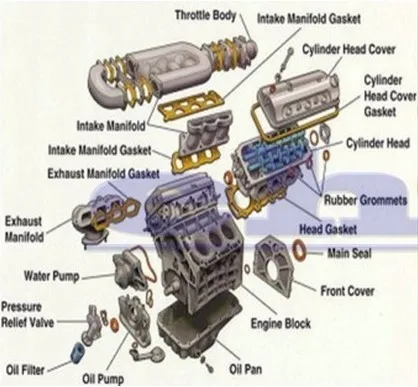 Throttle Body
Intake Manifold Gasket
Cylinder Head Cover
Cylinder Head Cover Gasket
Intake Manifold
Intake Manifold Gasket
Cylinder Head
Exhaust Manifold Gasket
Rubber Grommets
Exhaust Manifold
Head Gasket
Main Seal
Water Pump
Front Cover
Pressure Relief Valve
Engine Block
Oil Filter
Oil Pump
Oil Pan