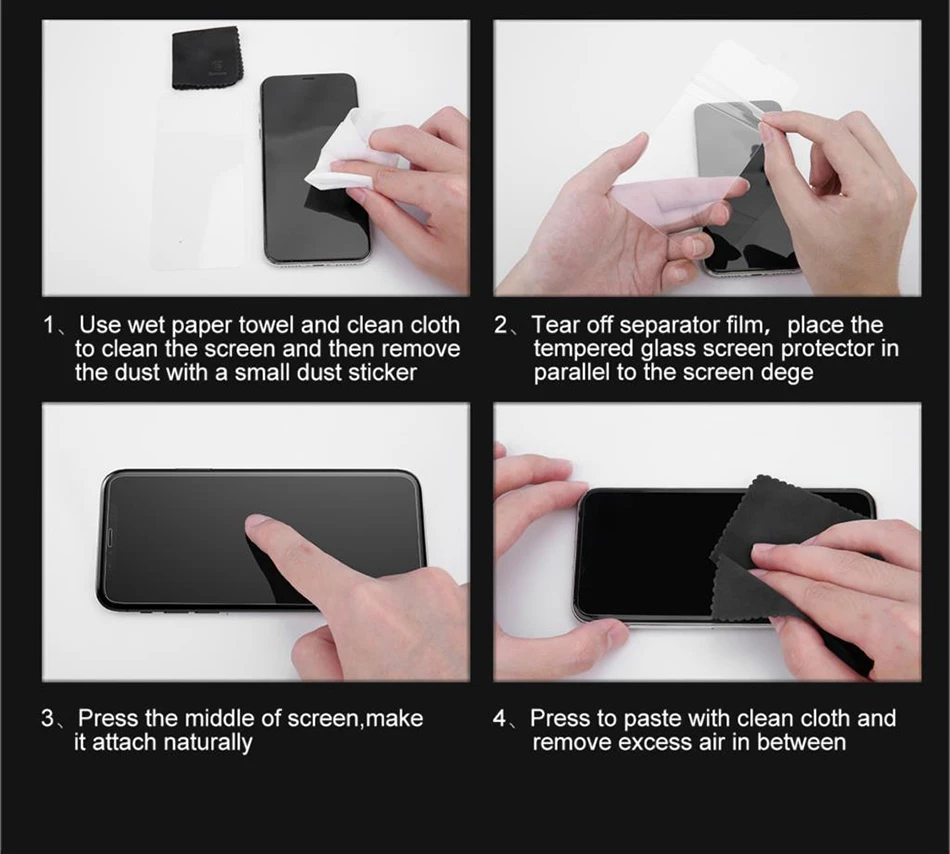 1、Use wet paper towel and clean cloth to clean the screen and then remove the dust with a small dust sticker

2、Tear off separator film, place the tempered glass screen protector in parallel to the screen dege

3、Press the middle of screen,make it attach naturally

4、Press to paste with clean cloth and remove excess air in between