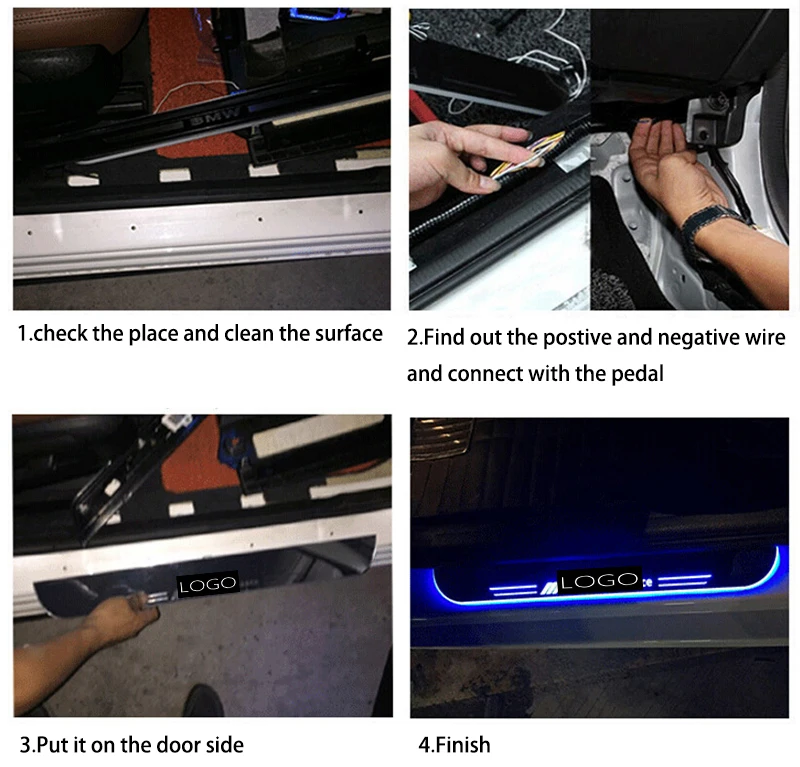 BMW

1.check the place and clean the surface

2.Find out the postive and negative wire and connect with the pedal

LOGO

3.Put it on the door side

LOGO

4.Finish