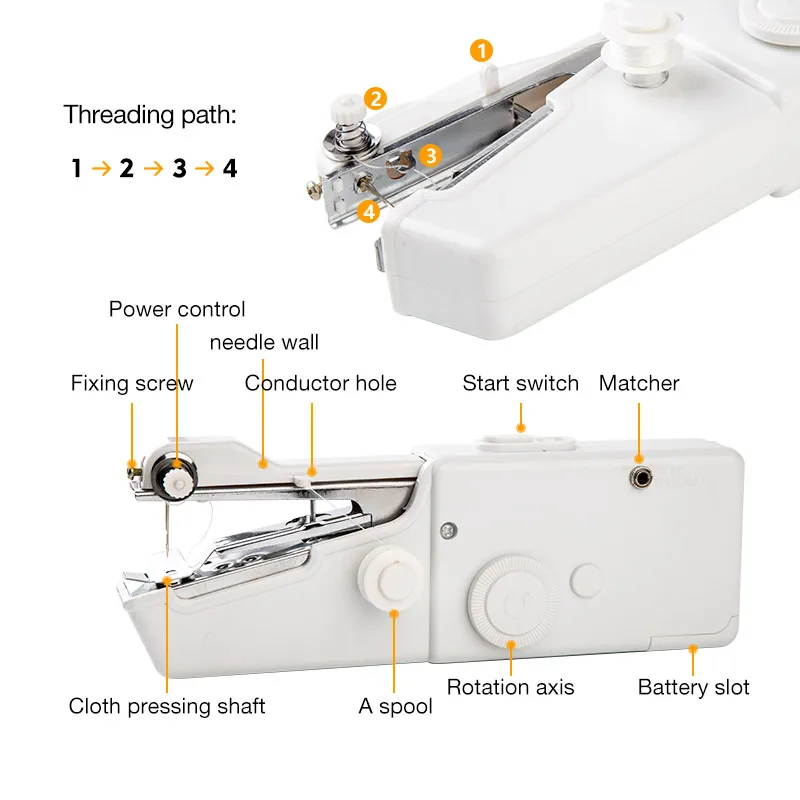 Threading path:

1 → 2 → 3 → 4

1
2
3
4

Power control

needle wall

Fixing screw

Conductor hole

Start switch

Matcher

Cloth pressing shaft

A spool

Rotation axis

Battery slot