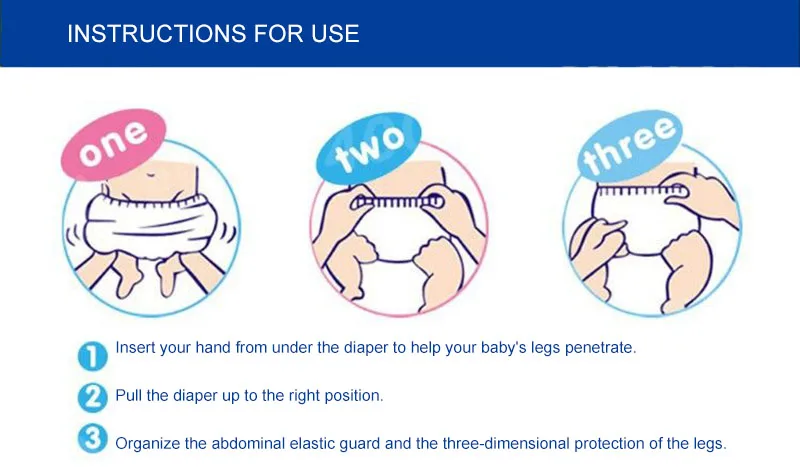 INSTRUCTIONS FOR USE

one

two

three

1 Insert your hand from under the diaper to help your baby's legs penetrate.

2 Pull the diaper up to the right position.

3 Organize the abdominal elastic guard and the three-dimensional protection of the legs.