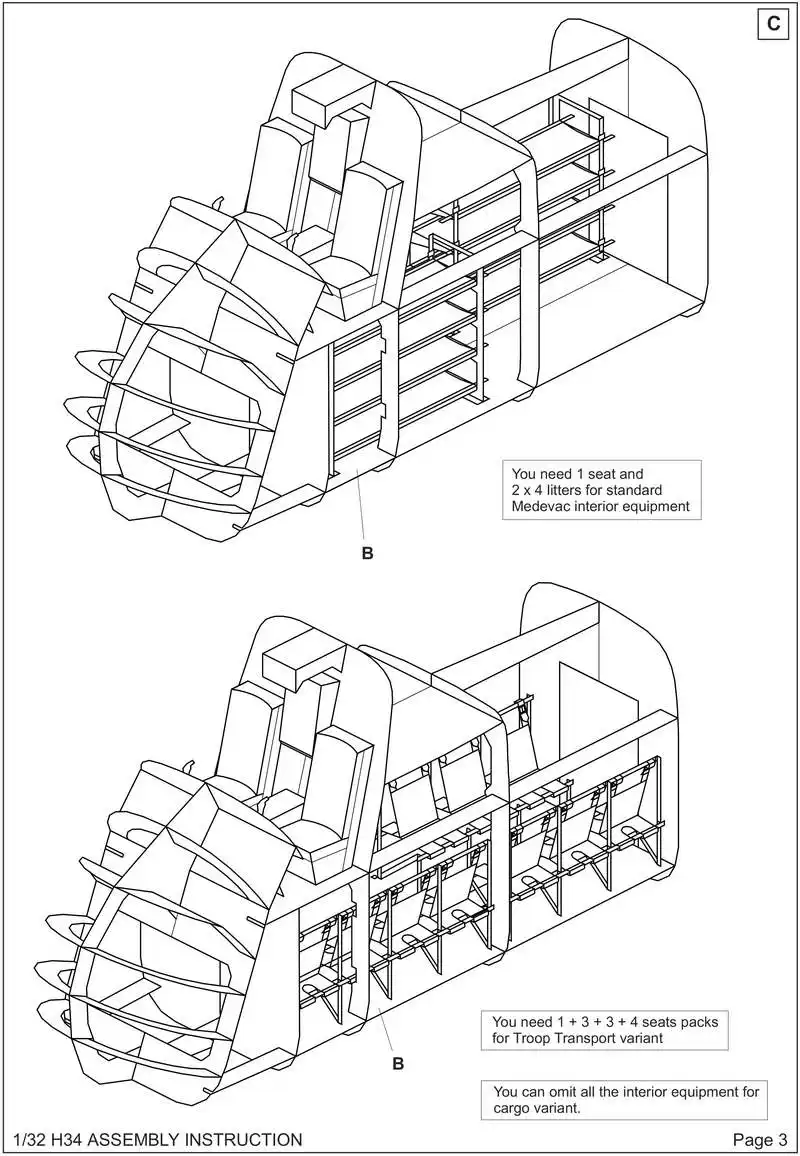 C

You need 1 seat and 2 x 4 litters for standard Medevac interior equipment

B

You need 1 + 3 + 3 + 4 seats packs for Troop Transport variant

B

You can omit all the interior equipment for cargo variant.

1/32 H34 ASSEMBLY INSTRUCTION

Page 3