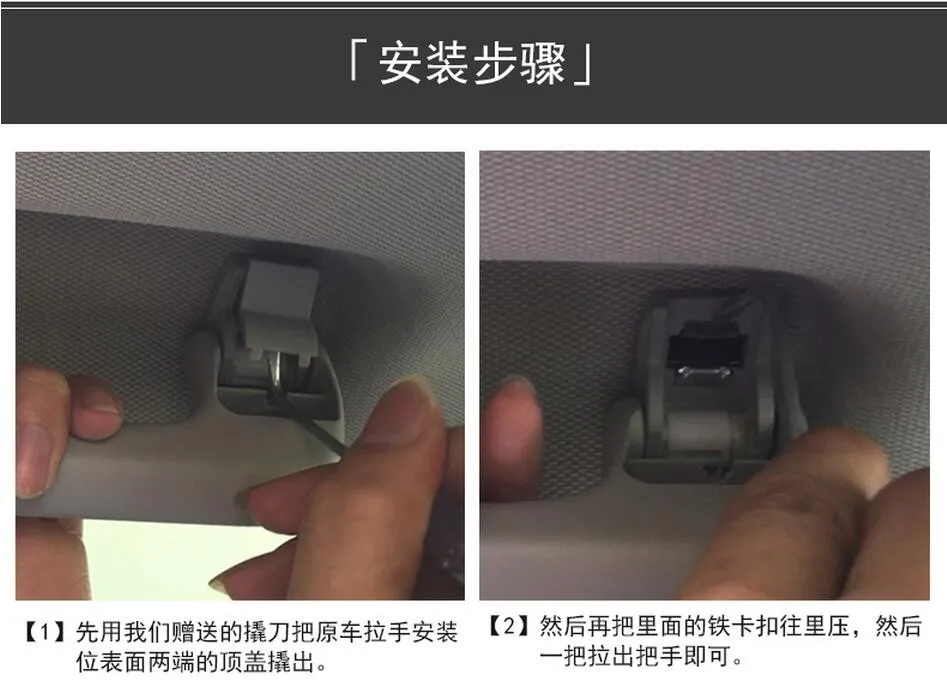 「安装步骤」

【1】先用我们赠送的撬刀把原车拉手安装位表面两端的顶盖撬出。

【2】然后再把里面的铁卡扣往里压，然后一把拉出把手即可。