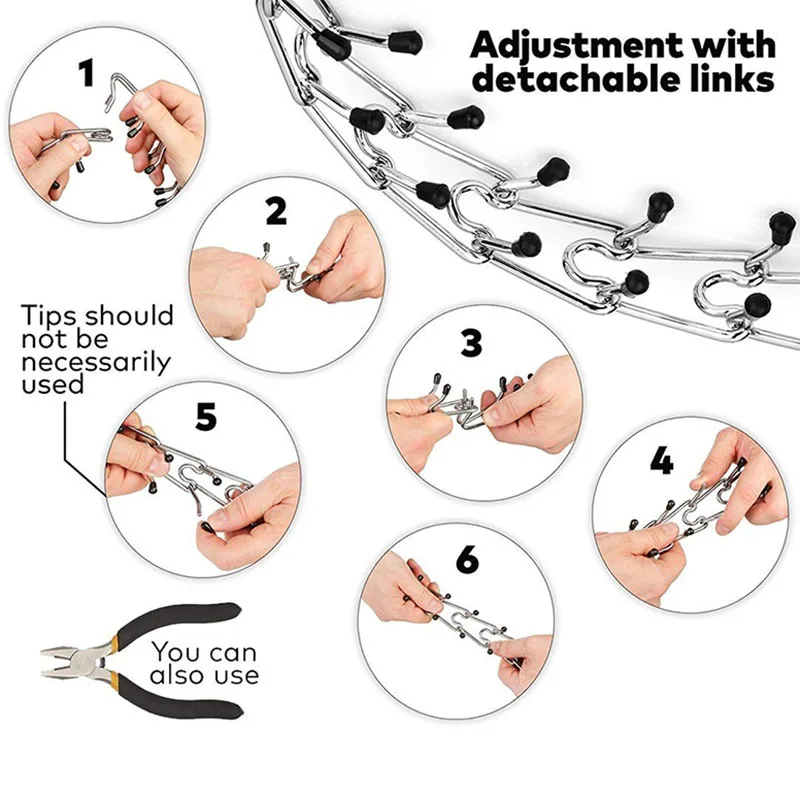 Adjustment with detachable links

1

2

Tips should not be necessarily used

3

5

4

6

You can also use