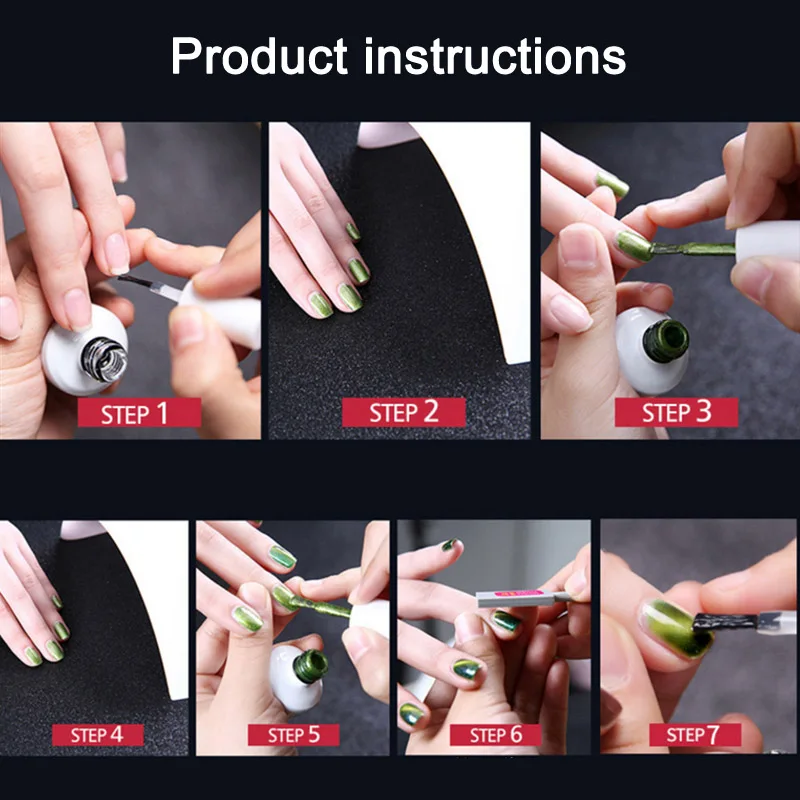 Product instructions

STEP 1

STEP 2

STEP 3

STEP 4

STEP 5

STEP 6

STEP 7