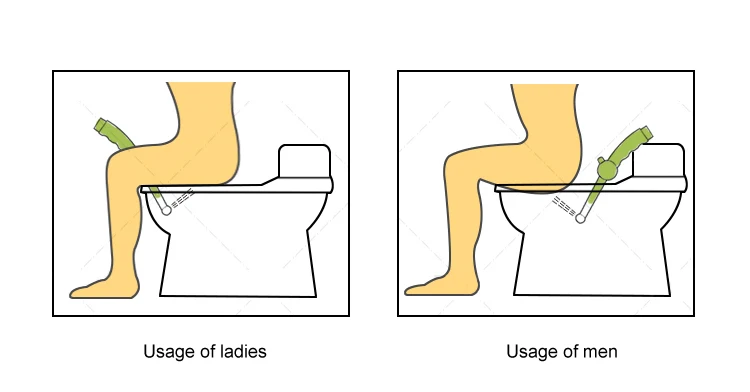 Usage of ladies

Usage of men