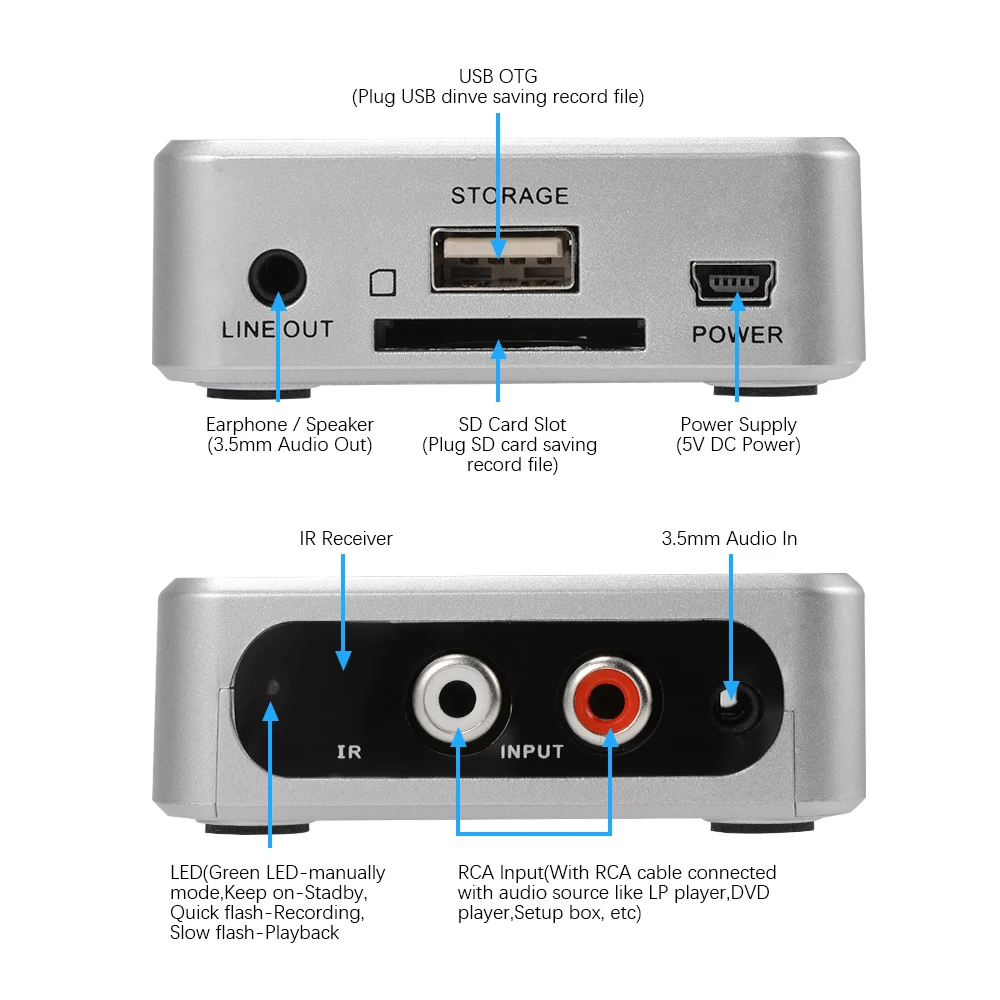 USB OTG
(Plug USB dinve saving record file)

STORAGE

LINE OUT

POWER

Earphone / Speaker
(3.5mm Audio Out)

SD Card Slot
(Plug SD card saving record file)

Power Supply
(5V DC Power)

IR Receiver

3.5mm Audio In

IR

INPUT

LED(Green LED-manually mode,Keep on-Stadby, Quick flash-Recording, Slow flash-Playback

RCA Input(With RCA cable connected with audio source like LP player,DVD player,Setup box, etc)