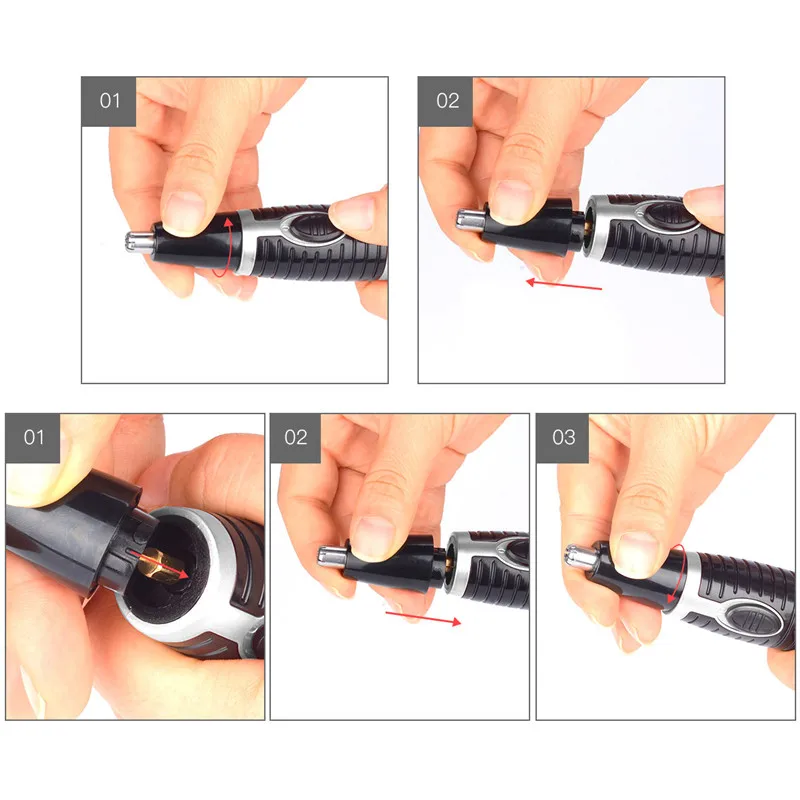 01

02

01

02

03