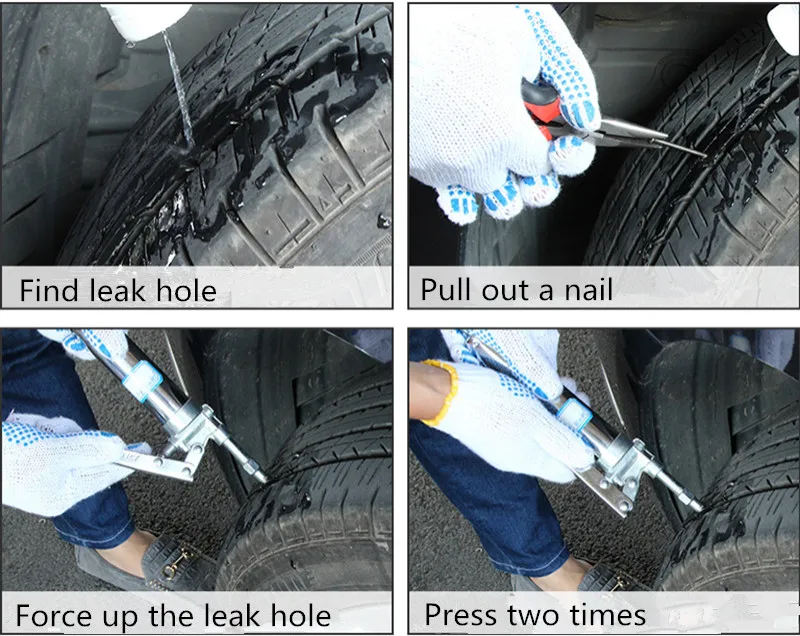 Find leak hole

Pull out a nail

Force up the leak hole

Press two times