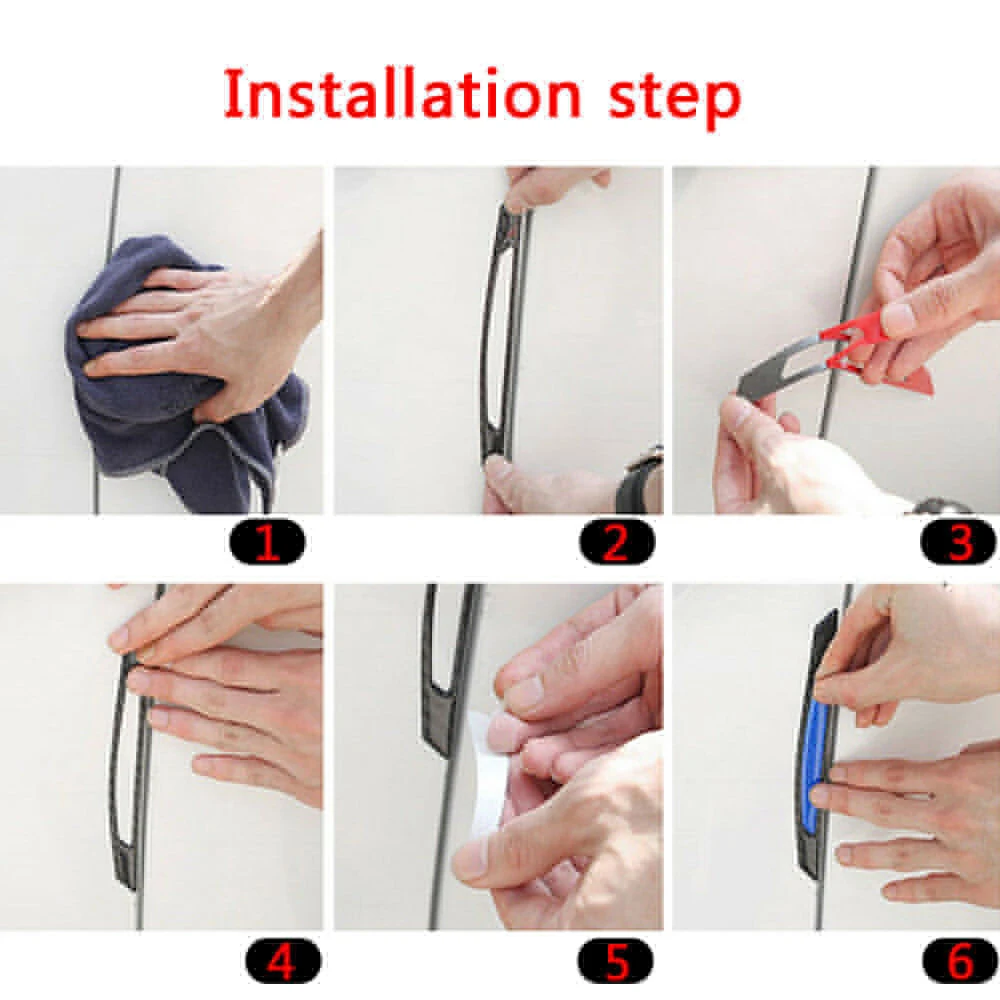 Installation step

1

2

3

4

5

6