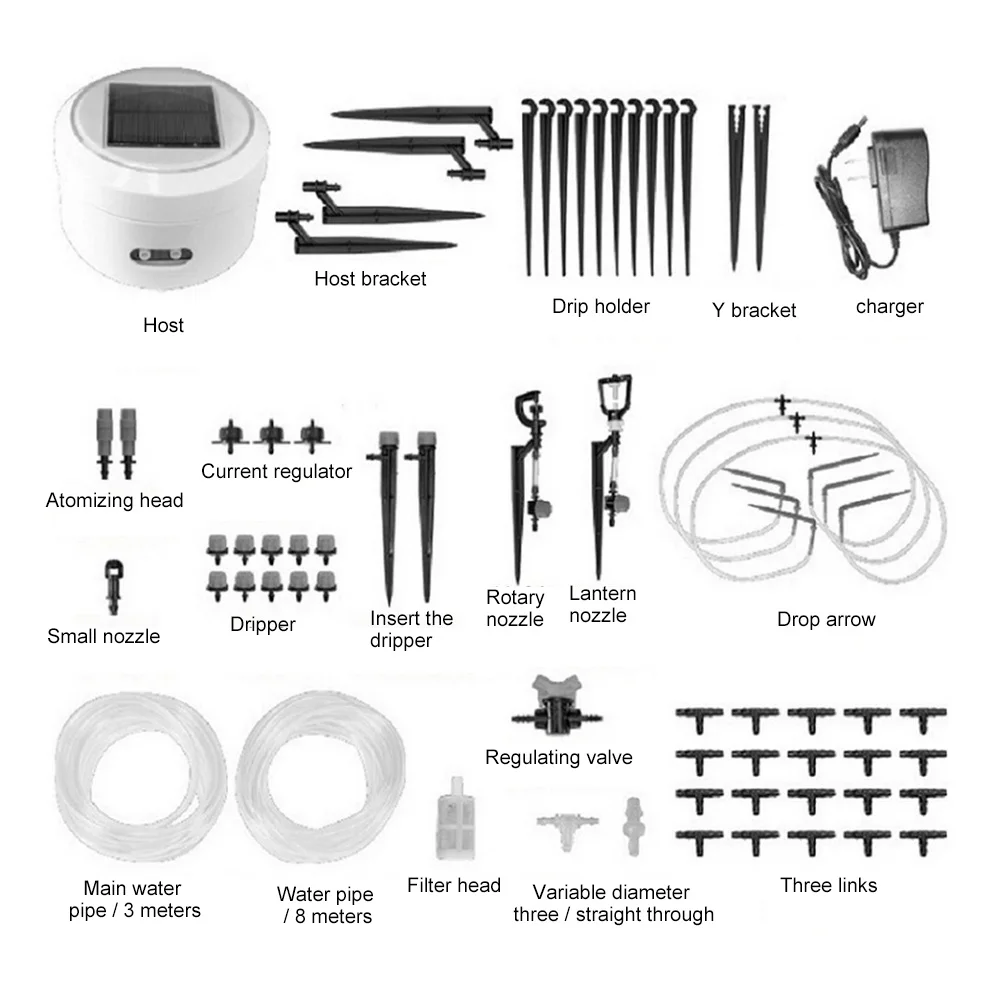 Host

Host bracket

Drip holder

Y bracket

charger

Atomizing head

Current regulator

Small nozzle

Dripper

Insert the dripper

Rotary nozzle

Lantern nozzle

Drop arrow

Regulating valve

Main water pipe / 3 meters

Water pipe / 8 meters

Filter head

Variable diameter three / straight through

Three links