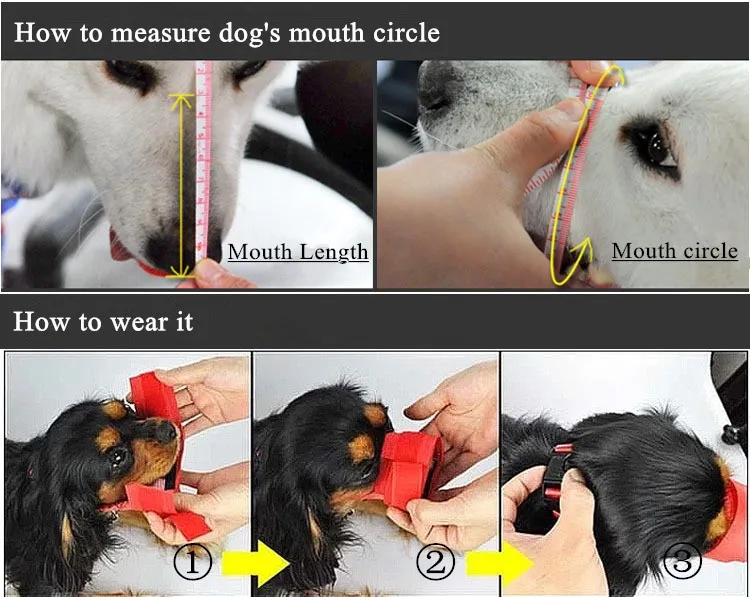 How to measure dog's mouth circle

Mouth Length

Mouth circle

How to wear it

①

②

③