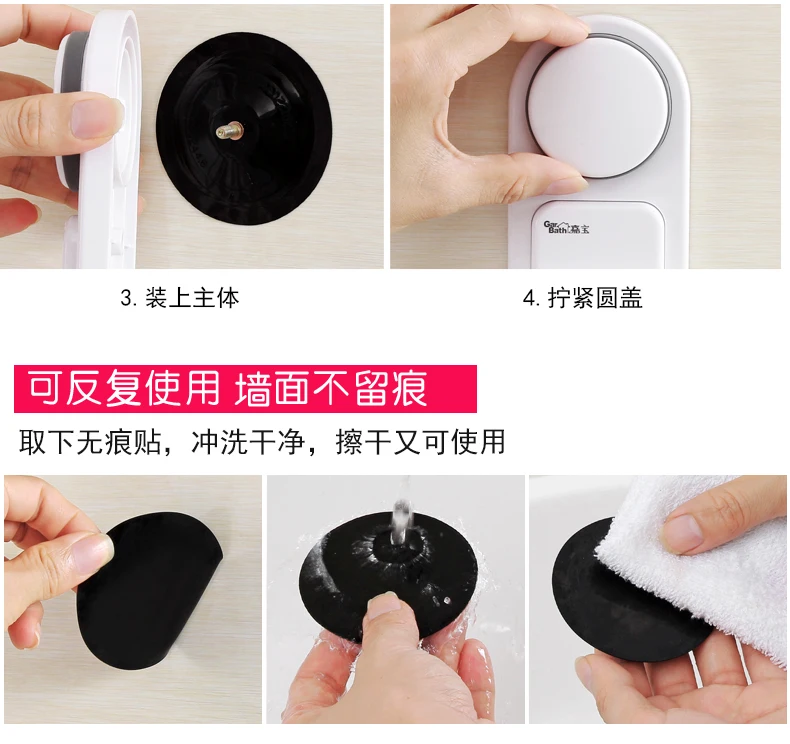 Gar Bath 嘉宝

3. 装上主体

4. 拧紧圆盖

可反复使用 墙面不留痕

取下无痕贴，冲洗干净，擦干又可使用