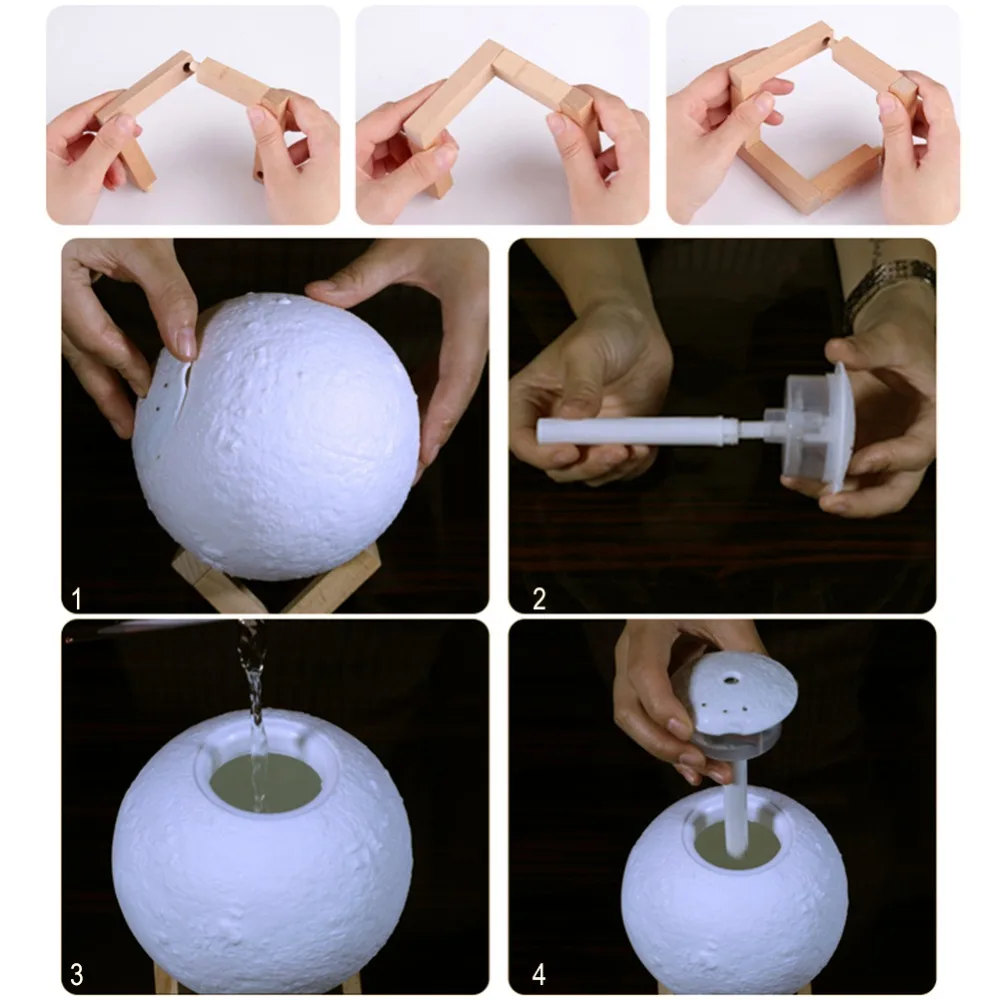 1

2

3

4