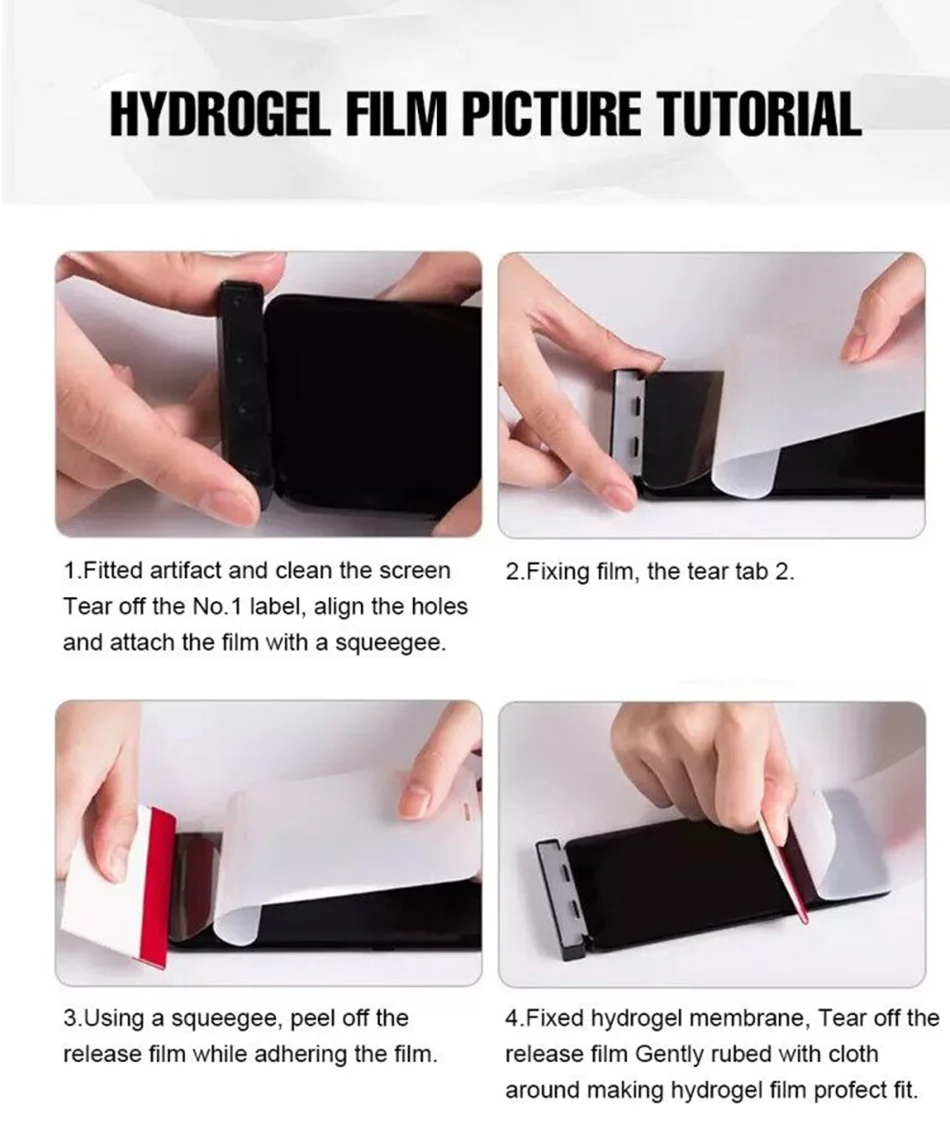 HYDROGEL FILM PICTURE TUTORIAL

1.Fitted artifact and clean the screen Tear off the No.1 label, align the holes and attach the film with a squeegee.

2.Fixing film, the tear tab 2.

3.Using a squeegee, peel off the release film while adhering the film.

4.Fixed hydrogel membrane, Tear off the release film Gently rubed with cloth around making hydrogel film profect fit.