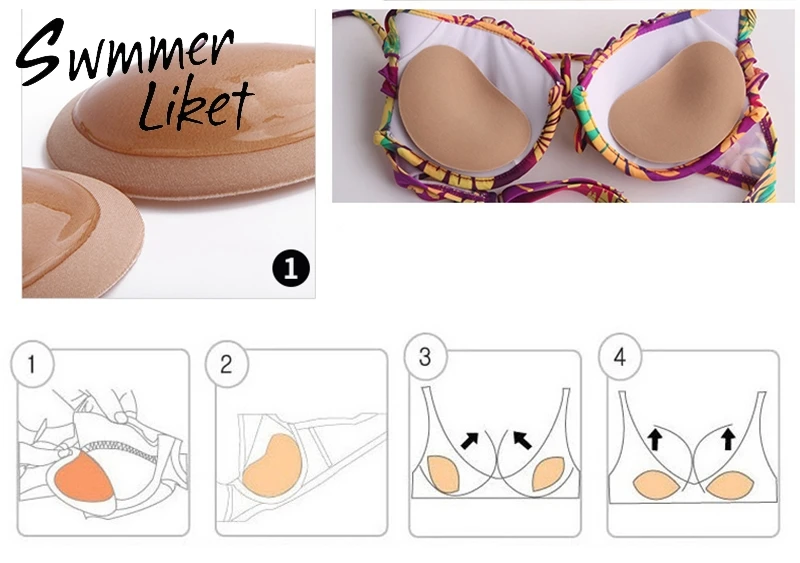 Swmmer Liket

1

1

2

3

4