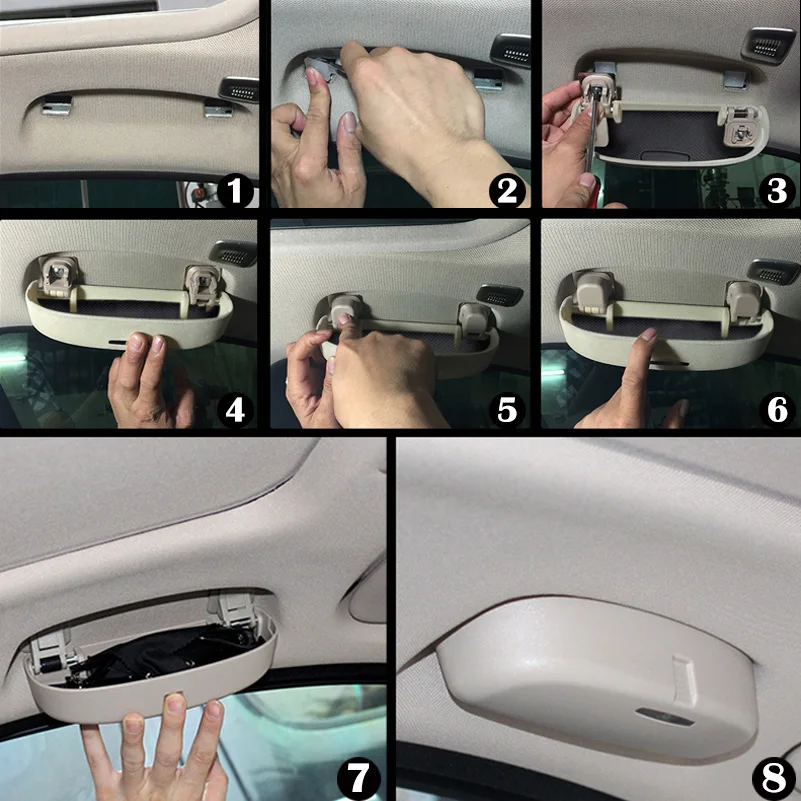 1
2
3
4
5
6
7
8