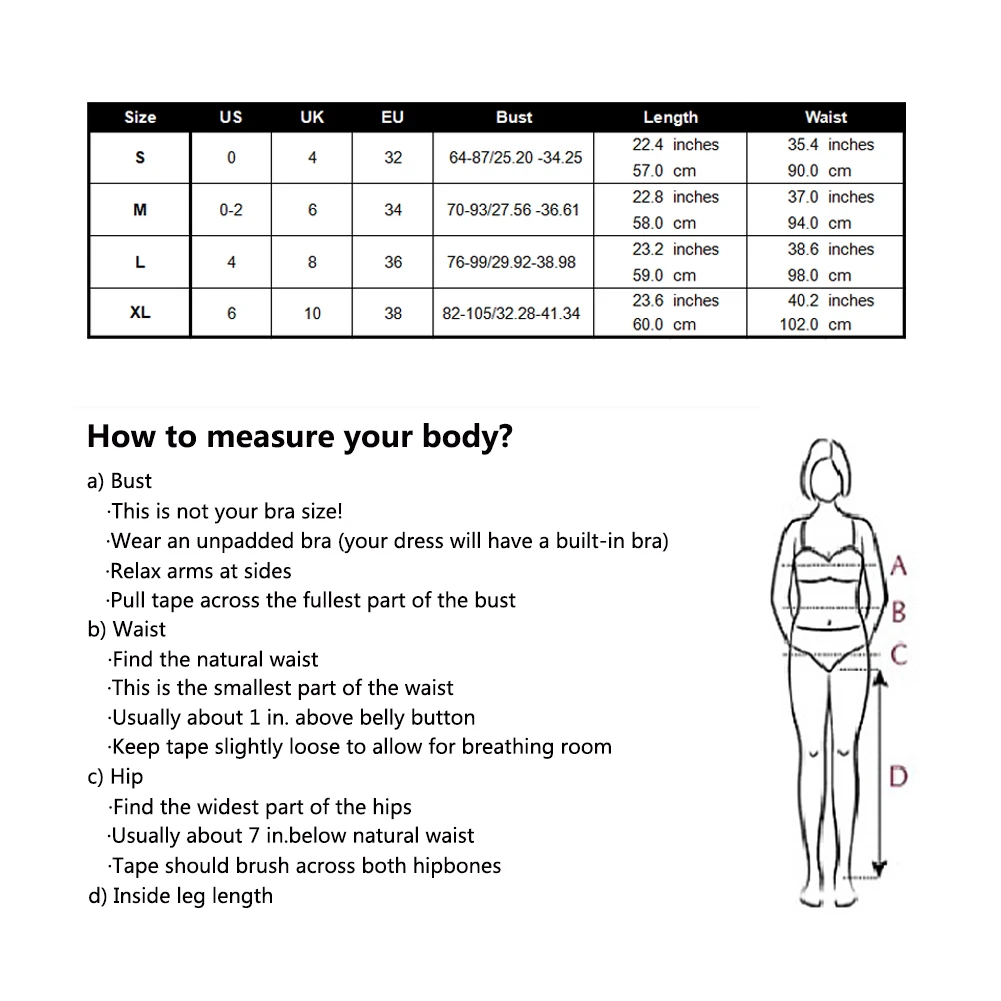 | Size | US | UK | EU | Bust | Length | Waist |
|---|---|---|---|---|---|---|
| S | 0 | 4 | 32 | 64-87/25.20 -34.25 | 22.4 inches 57.0 cm | 35.4 inches 90.0 cm |
| M | 0-2 | 6 | 34 | 70-93/27.56 -36.61 | 22.8 inches 58.0 cm | 37.0 inches 94.0 cm |
| L | 4 | 8 | 36 | 76-99/29.92-38.98 | 23.2 inches 59.0 cm | 38.6 inches 98.0 cm |
| XL | 6 | 10 | 38 | 82-105/32.28-41.34 | 23.6 inches 60.0 cm | 40.2 inches 102.0 cm |

How to measure your body?

a) Bust
·This is not your bra size!
·Wear an unpadded bra (your dress will have a built-in bra)
·Relax arms at sides
·Pull tape across the fullest part of the bust
b) Waist
·Find the natural waist
·This is the smallest part of the waist
·Usually about 1 in. above belly button
·Keep tape slightly loose to allow for breathing room
c) Hip
·Find the widest part of the hips
·Usually about 7 in.below natural waist
·Tape should brush across both hipbones
d) Inside leg length

A
B
C
D