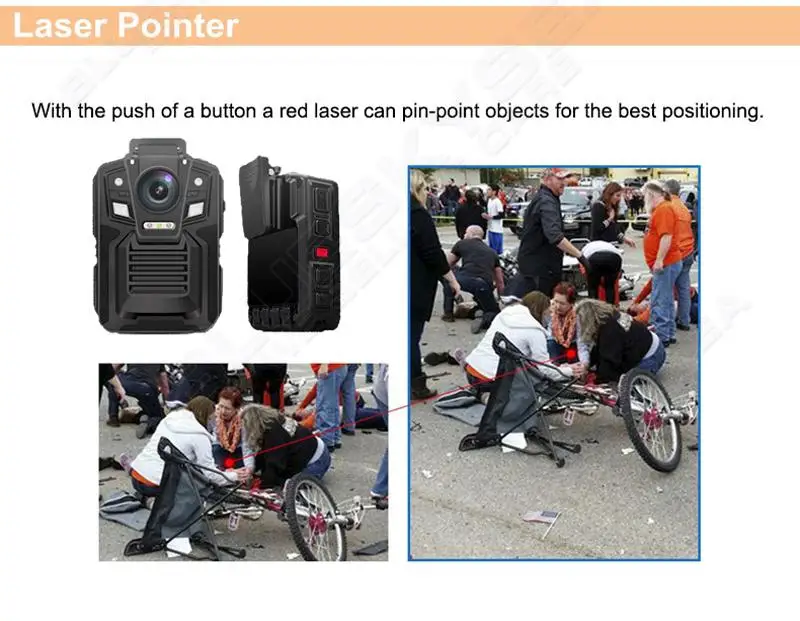 Laser Pointer

With the push of a button a red laser can pin-point objects for the best positioning.