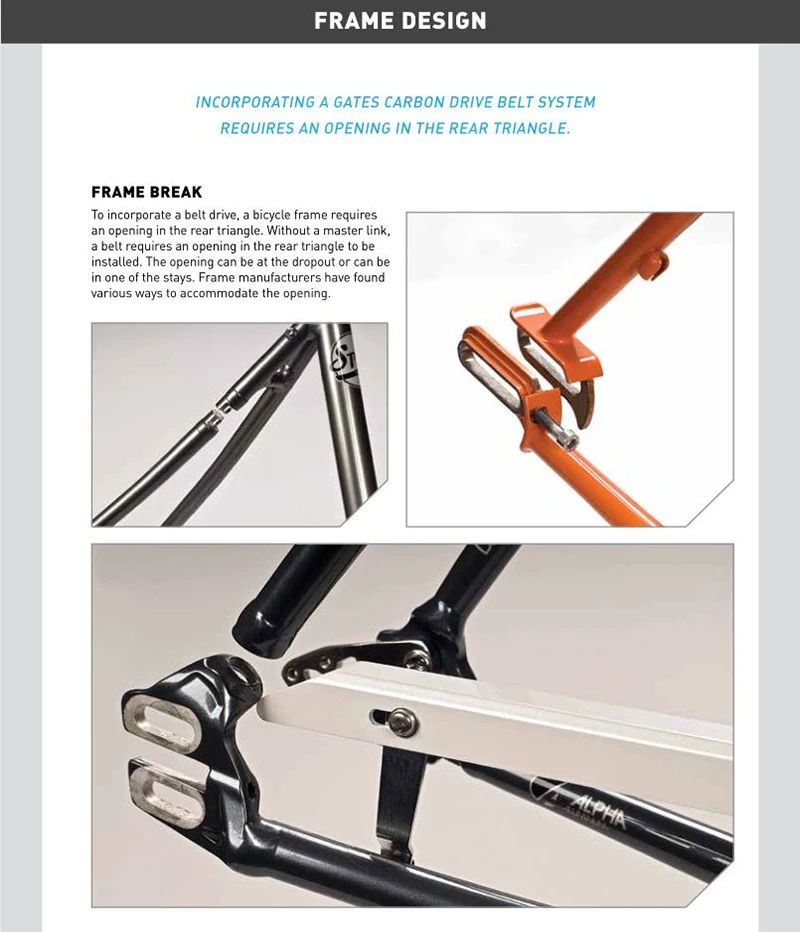 FRAME DESIGN

INCORPORATING A GATES CARBON DRIVE BELT SYSTEM REQUIRES AN OPENING IN THE REAR TRIANGLE.

FRAME BREAK

To incorporate a belt drive, a bicycle frame requires an opening in the rear triangle. Without a master link, a belt requires an opening in the rear triangle to be installed. The opening can be at the dropout or can be in one of the stays. Frame manufacturers have found various ways to accommodate the opening.

ALPHA