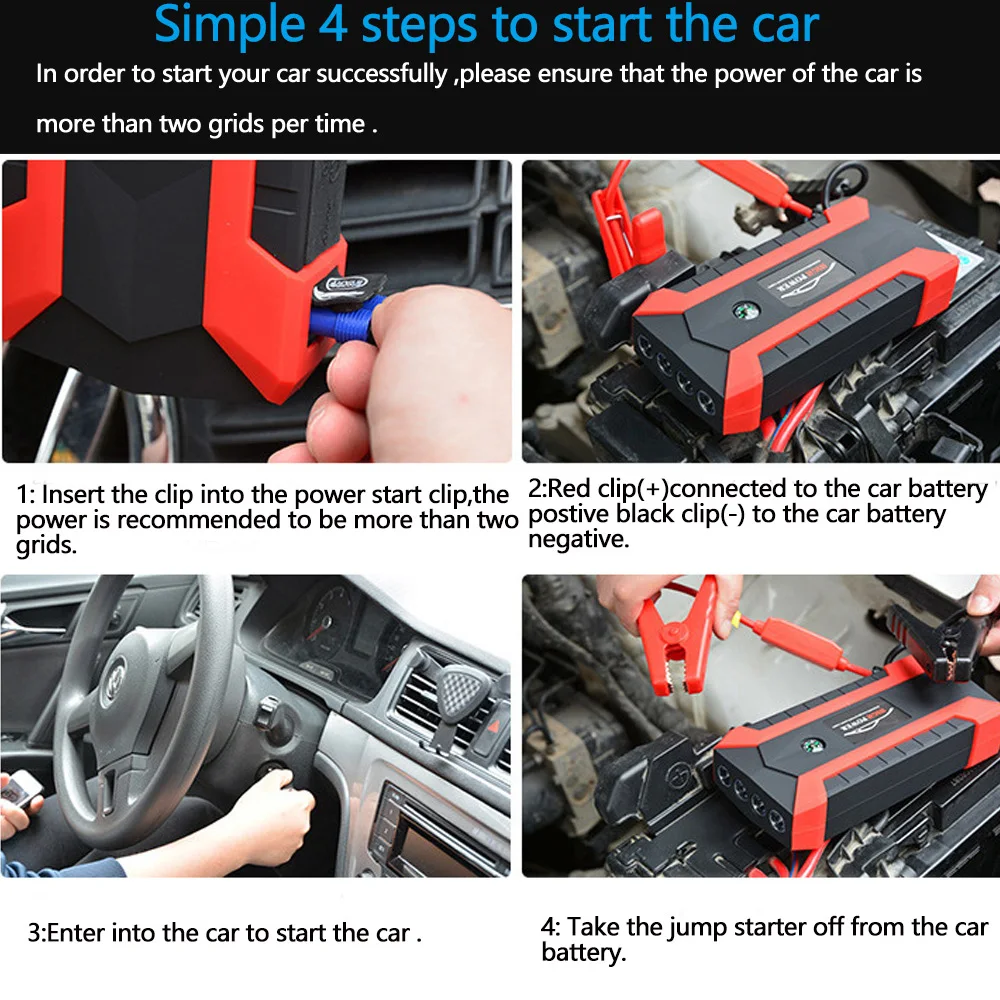 Simple 4 steps to start the car

In order to start your car successfully ,please ensure that the power of the car is more than two grids per time .

1: Insert the clip into the power start clip,the power is recommended to be more than two grids.

2:Red clip(+)connected to the car battery postive black clip(-) to the car battery negative.

3:Enter into the car to start the car .

4: Take the jump starter off from the car battery.