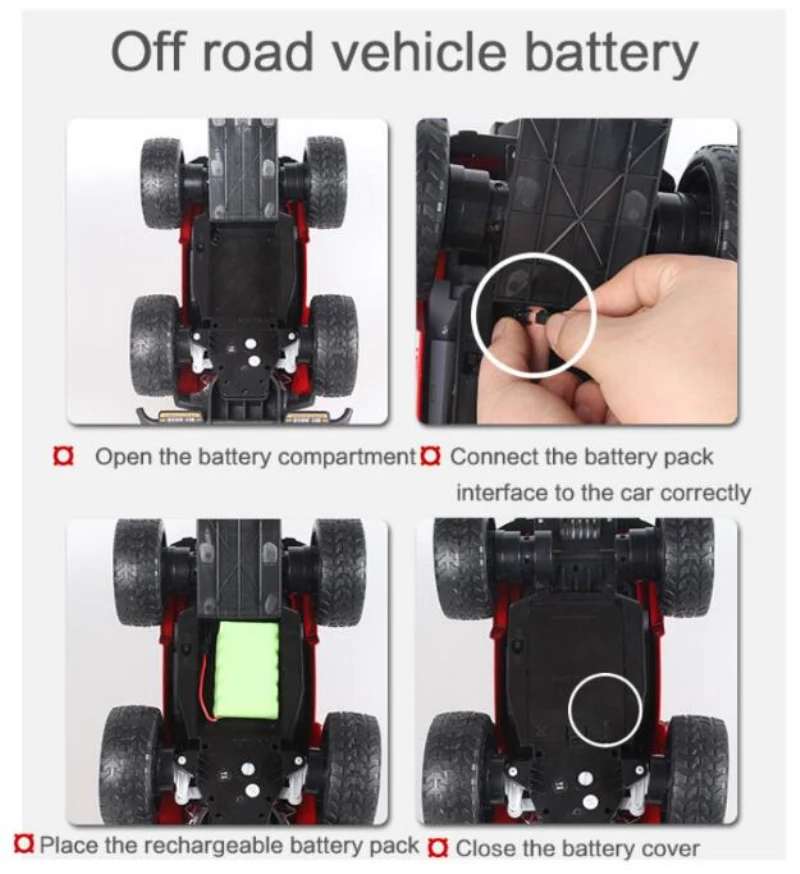 Off road vehicle battery

Open the battery compartment

Connect the battery pack interface to the car correctly

Place the rechargeable battery pack

Close the battery cover