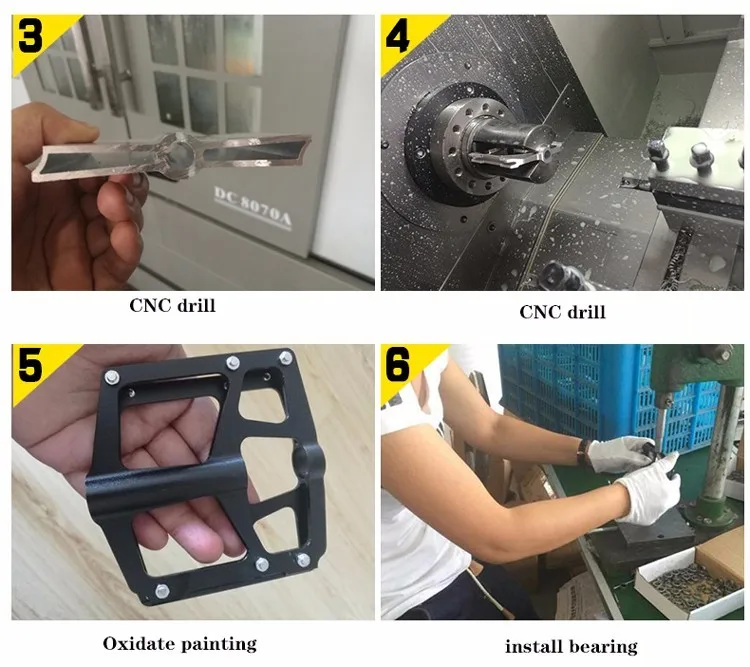 3

DC 8070A

CNC drill

4

CNC drill

5

Oxidate painting

6

install bearing