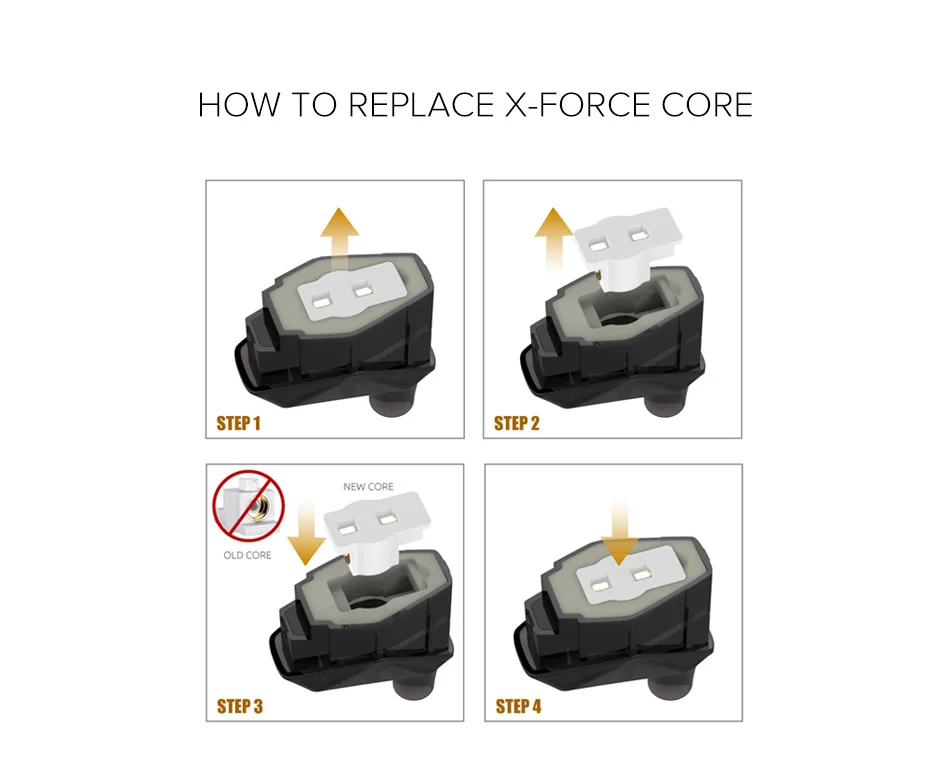 HOW TO REPLACE X-FORCE CORE

STEP 1

STEP 2

NEW CORE

OLD CORE

STEP 3

STEP 4