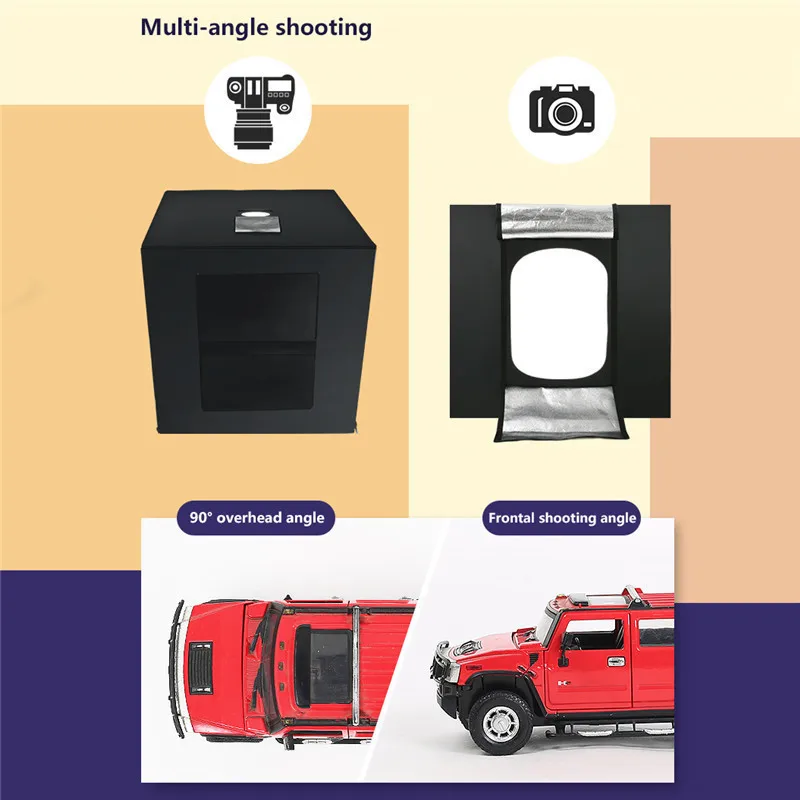 Multi-angle shooting

90° overhead angle

Frontal shooting angle