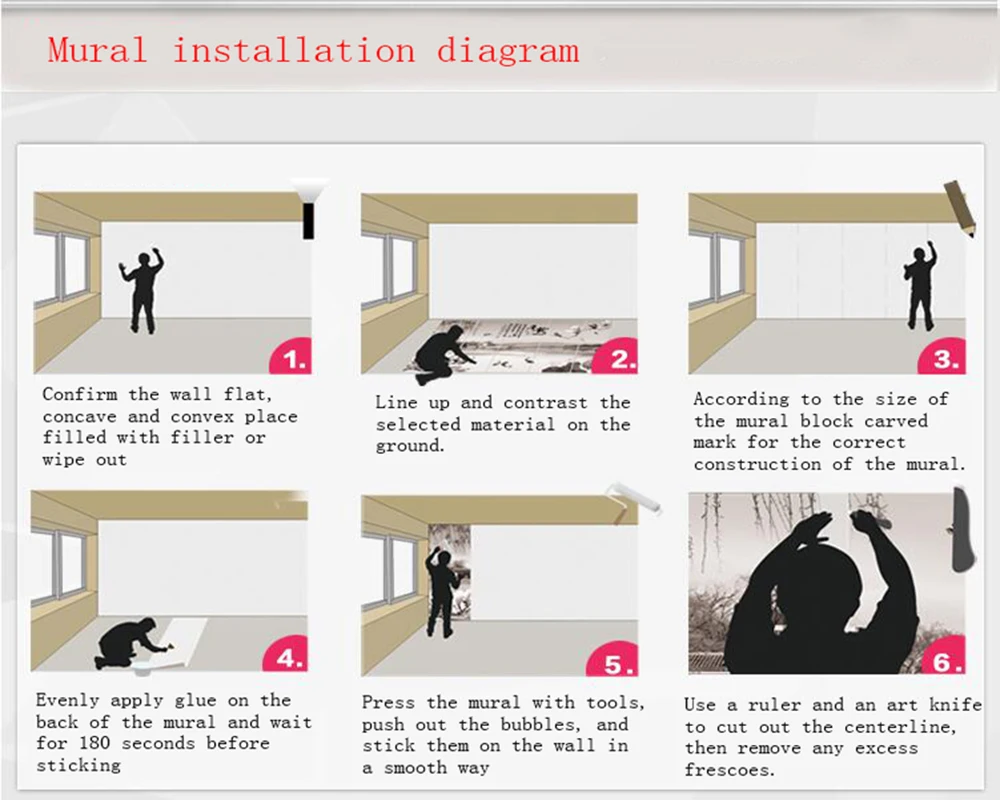 Mural installation diagram

1.

Confirm the wall flat, concave and convex place filled with filler or wipe out

2.

Line up and contrast the selected material on the ground.

3.

According to the size of the mural block carved mark for the correct construction of the mural.

4.

Evenly apply glue on the back of the mural and wait for 180 seconds before sticking

5.

Press the mural with tools, push out the bubbles, and stick them on the wall in a smooth way

6.

Use a ruler and an art knife to cut out the centerline, then remove any excess frescoes.