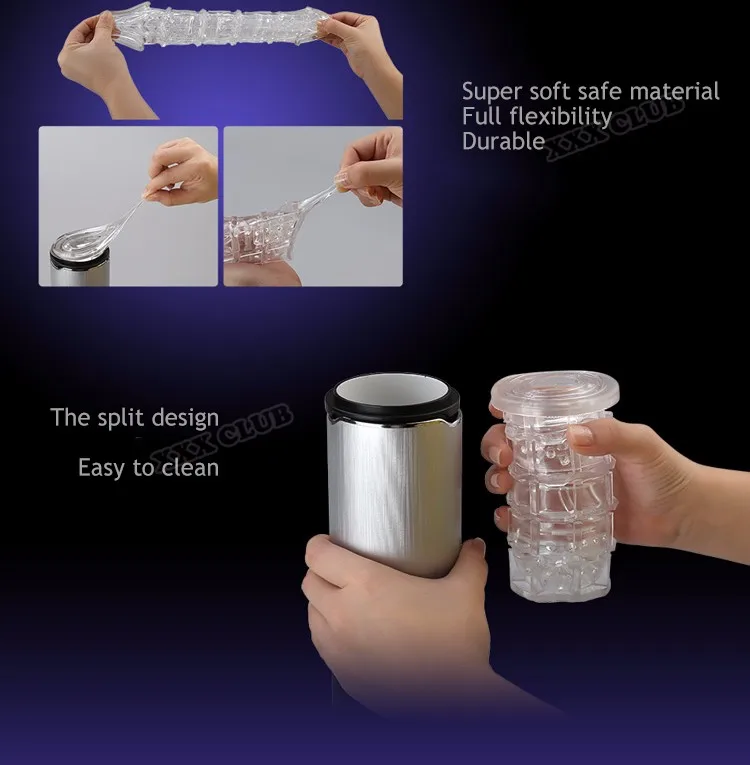 Super soft safe material
Full flexibility
Durable

XXX CLUB

The split design

Easy to clean

XXX CLUB